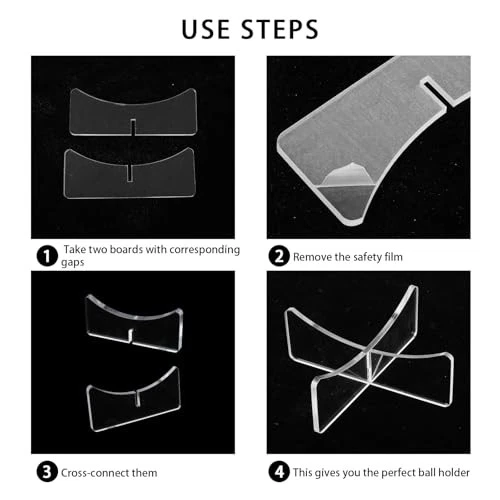 USE STEPS

1 Take two boards with corresponding gaps

2 Remove the safety film

3 Cross-connect them

4 This gives you the perfect ball holder