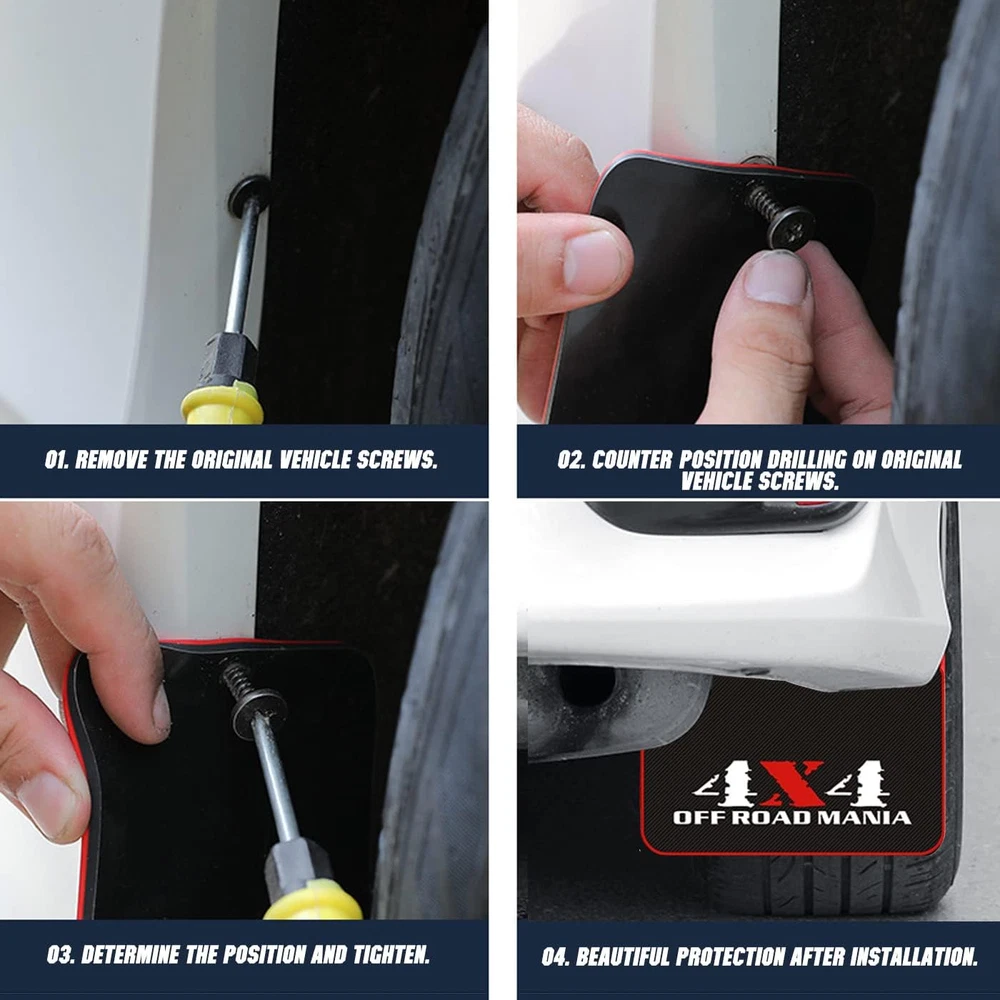 01. REMOVE THE ORIGINAL VEHICLE SCREWS.

02. COUNTER POSITION DRILLING ON ORIGINAL VEHICLE SCREWS.

03. DETERMINE THE POSITION AND TIGHTEN.

4X4
OFF ROAD MANIA

04. BEAUTIFUL PROTECTION AFTER INSTALLATION.