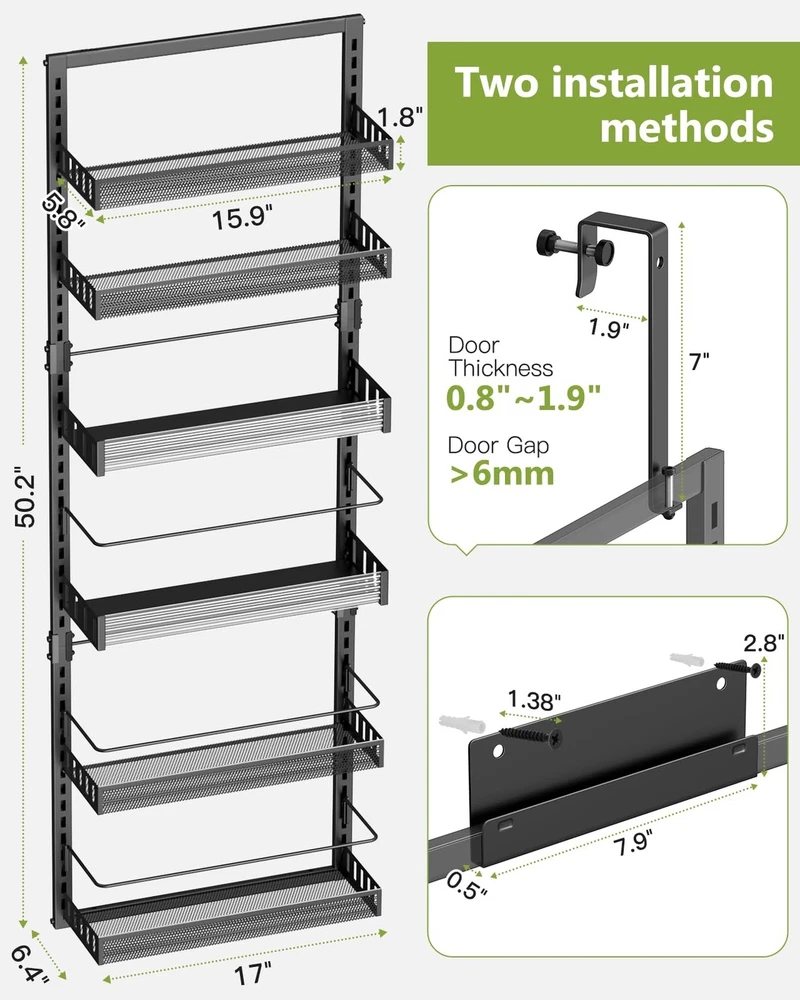 Two installation methods

1.8"

5.8"

15.9"

50.2"

6.4"

17"

1.9"

7"

Door Thickness
0.8"~1.9"

Door Gap
>6mm

2.8"

1.38"

7.9"

0.5"