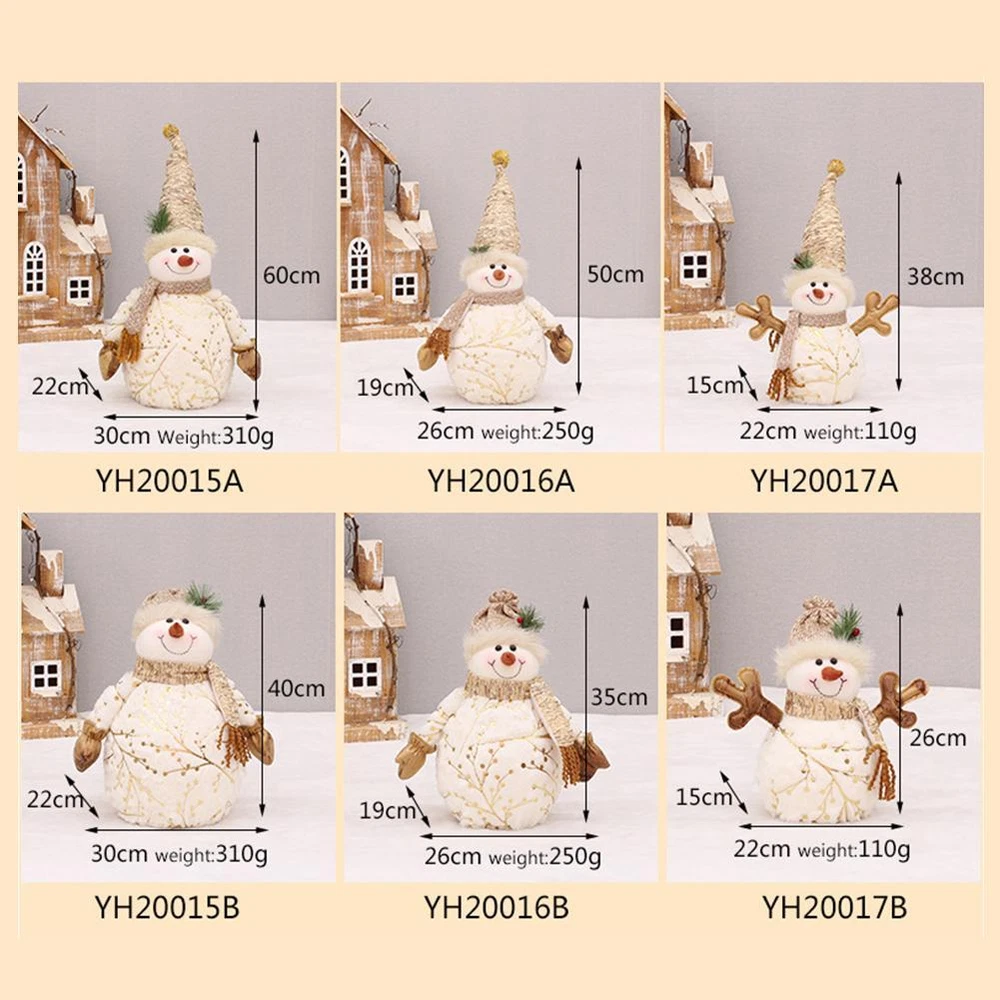 60cm
22cm
30cm Weight:310g
YH20015A

50cm
19cm
26cm weight:250g
YH20016A

38cm
15cm
22cm weight:110g
YH20017A

40cm
22cm
30cm weight:310g
YH20015B

35cm
19cm
26cm weight:250g
YH20016B

26cm
15cm
22cm weight:110g
YH20017B