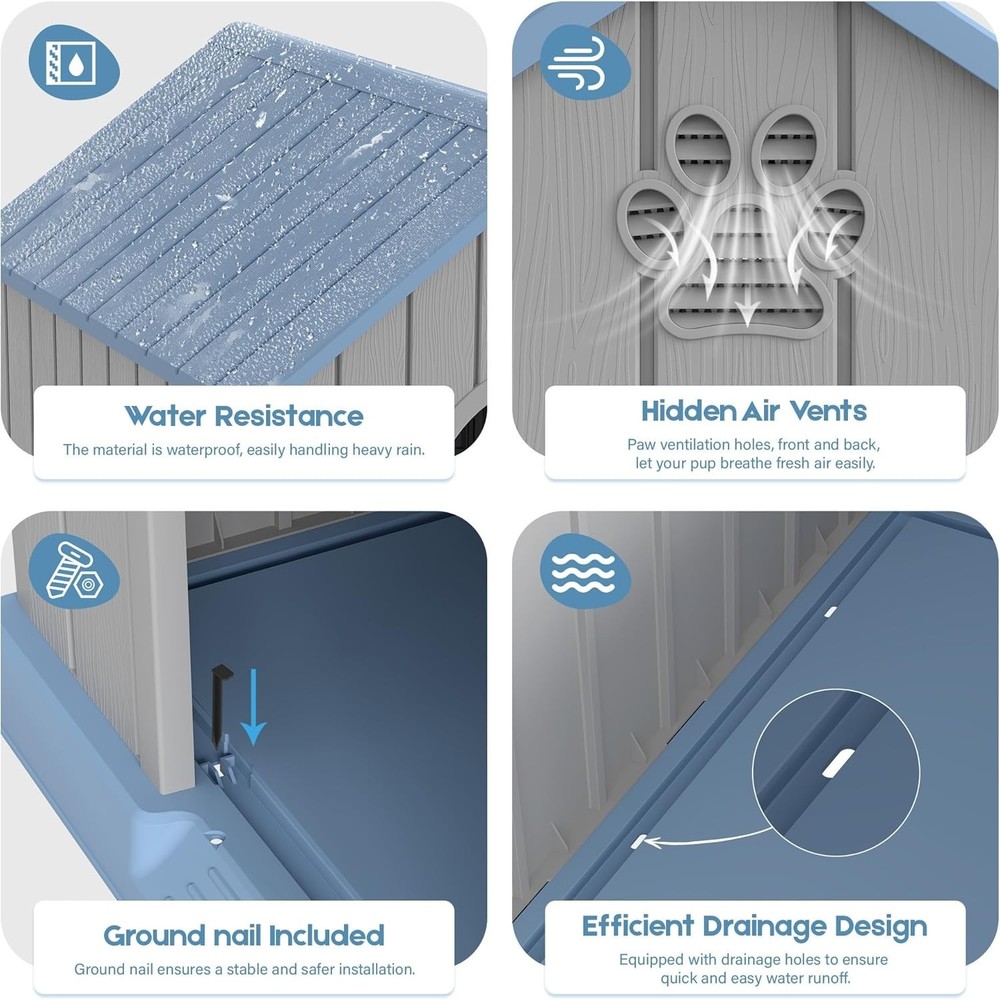 Water Resistance

The material is waterproof, easily handling heavy rain.

Hidden Air Vents

Paw ventilation holes, front and back, let your pup breathe fresh air easily.

Ground nail Included

Ground nail ensures a stable and safer installation.

Efficient Drainage Design

Equipped with drainage holes to ensure quick and easy water runoff.