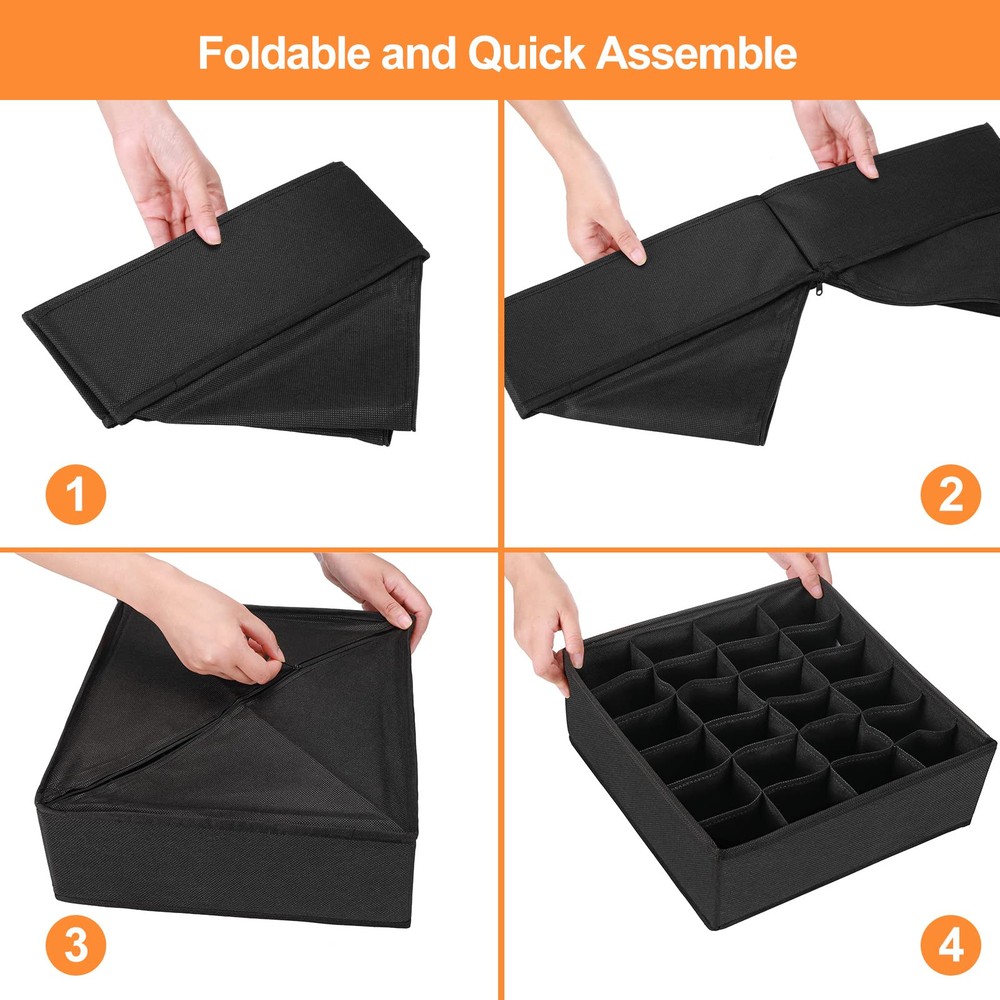 Foldable and Quick Assemble

1

2

3

4