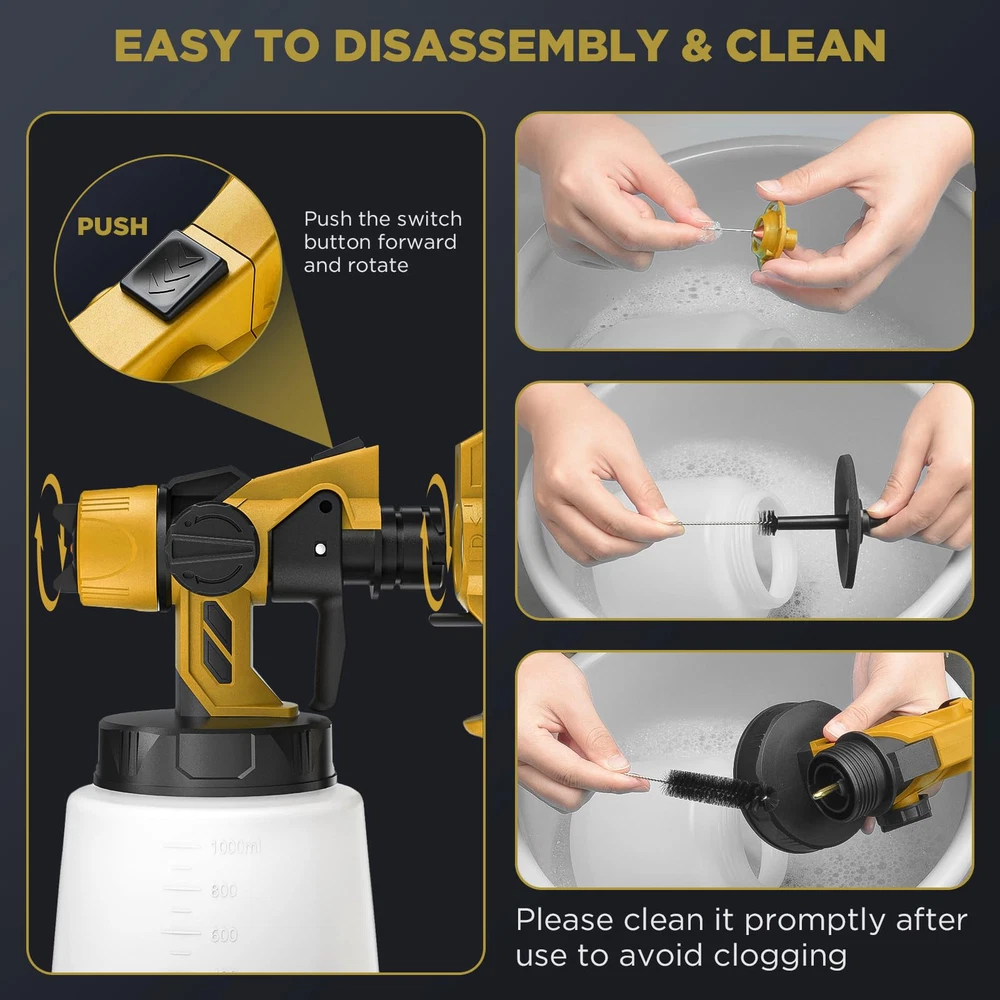 EASY TO DISASSEMBLY & CLEAN

PUSH

Push the switch button forward and rotate

1000ml
800
600

Please clean it promptly after use to avoid clogging