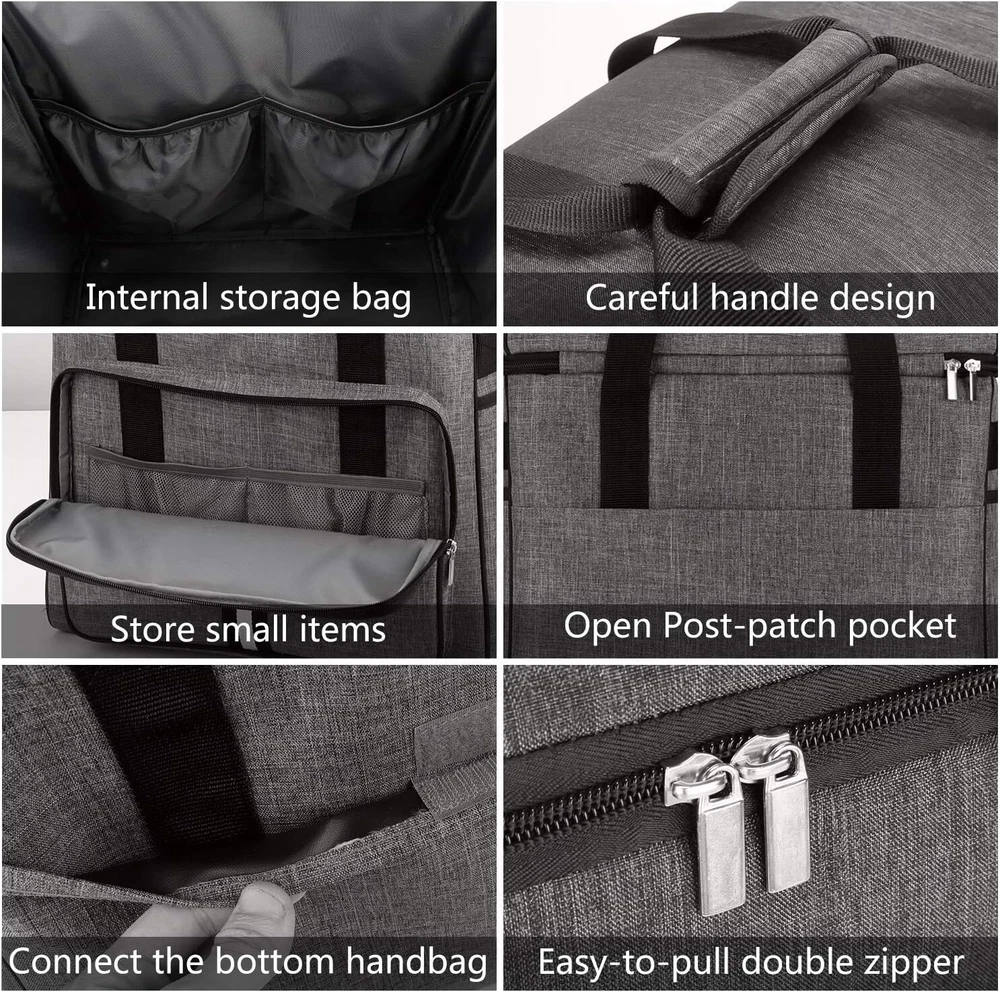 Internal storage bag

Careful handle design

Store small items

Open Post-patch pocket

Connect the bottom handbag

Easy-to-pull double zipper