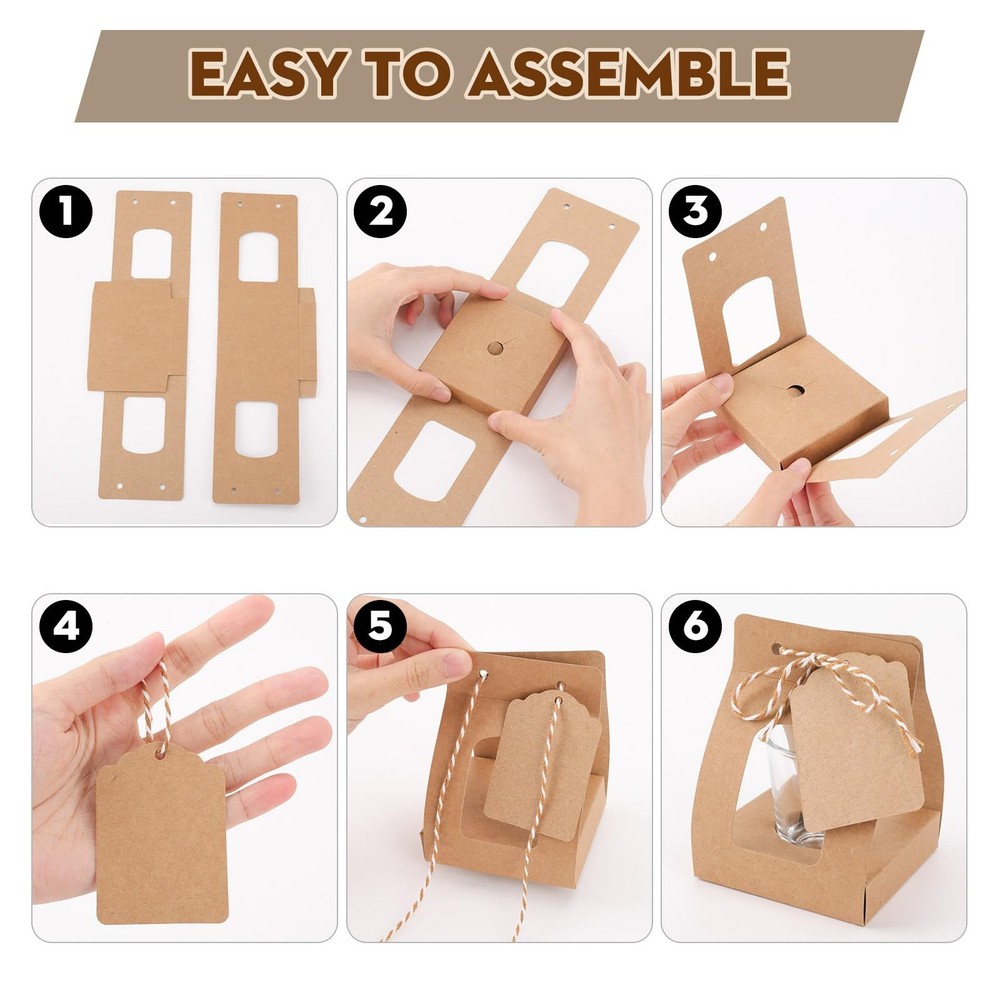 EASY TO ASSEMBLE

1

2

3

4

5

6