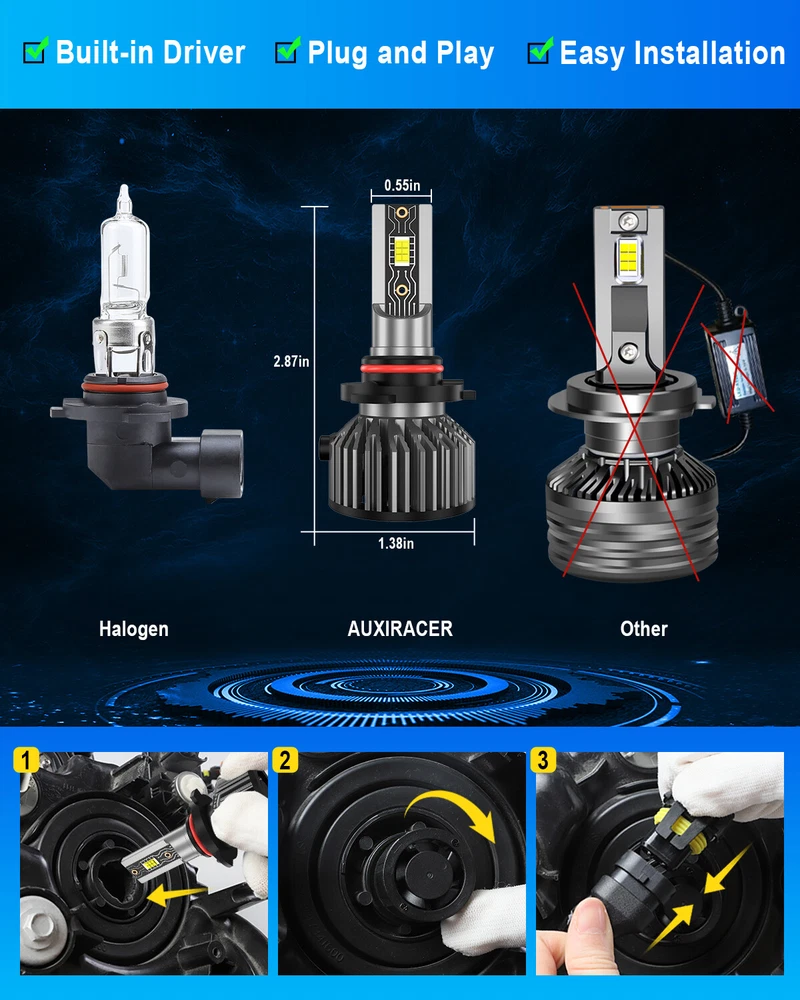 Built-in Driver Plug and Play Easy Installation

0.55in

2.87in

1.38in

Halogen

AUXIRACER

Other

1

2

3