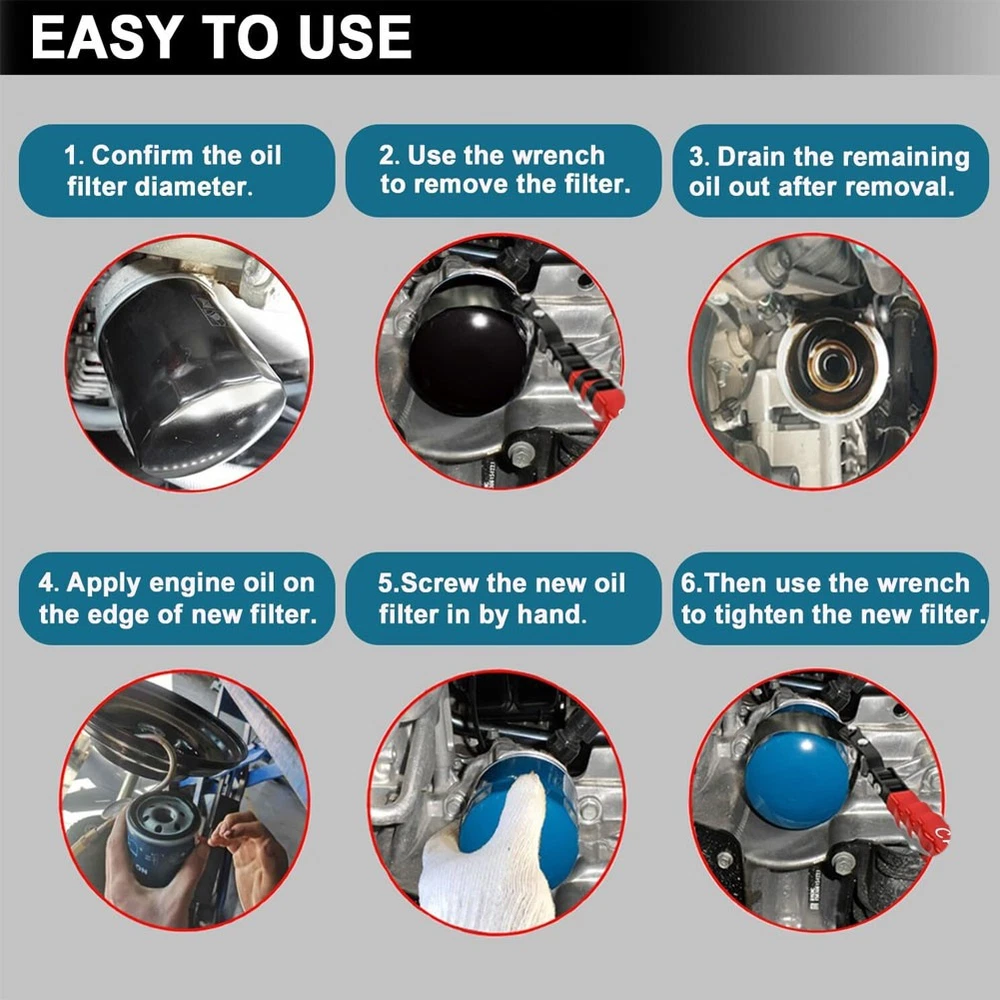 EASY TO USE

1. Confirm the oil filter diameter.

2. Use the wrench to remove the filter.

3. Drain the remaining oil out after removal.

4. Apply engine oil on the edge of new filter.

5.Screw the new oil filter in by hand.

6.Then use the wrench to tighten the new filter.