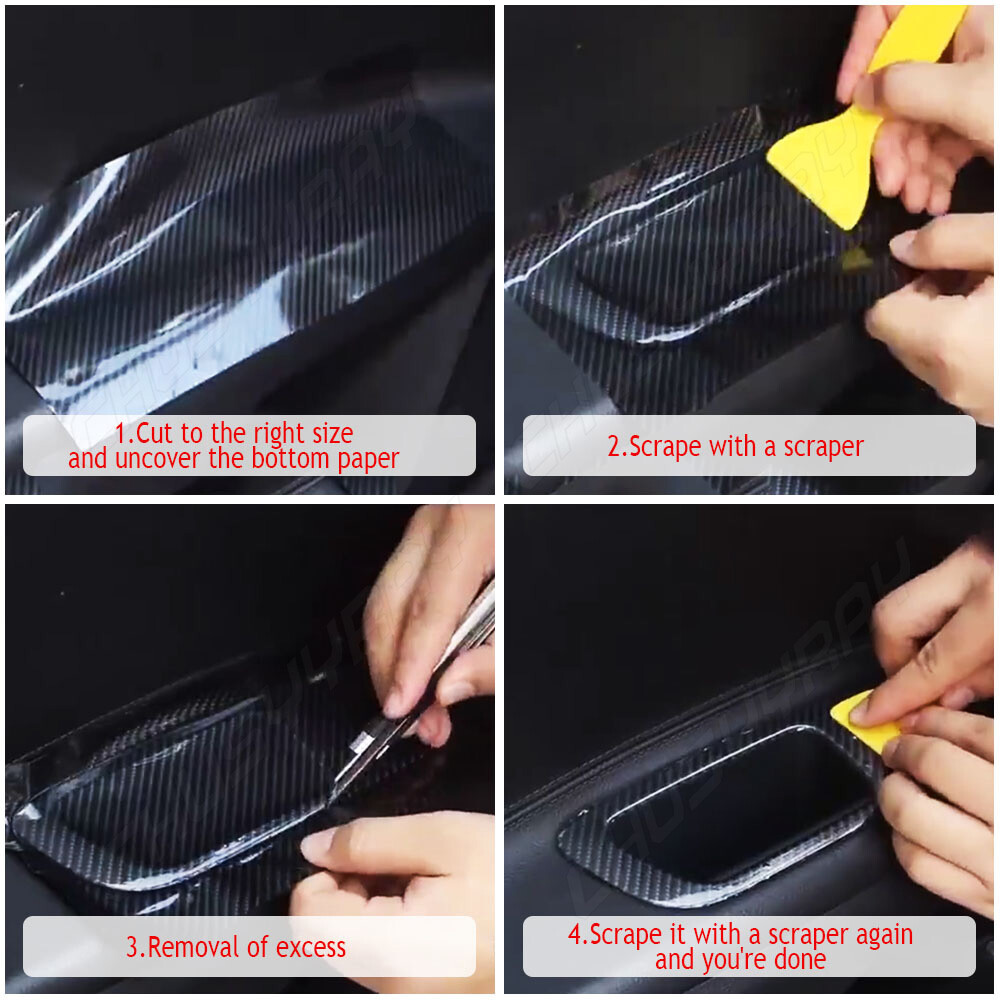 1.Cut to the right size and uncover the bottom paper

2.Scrape with a scraper

3.Removal of excess

4.Scrape it with a scraper again and you're done