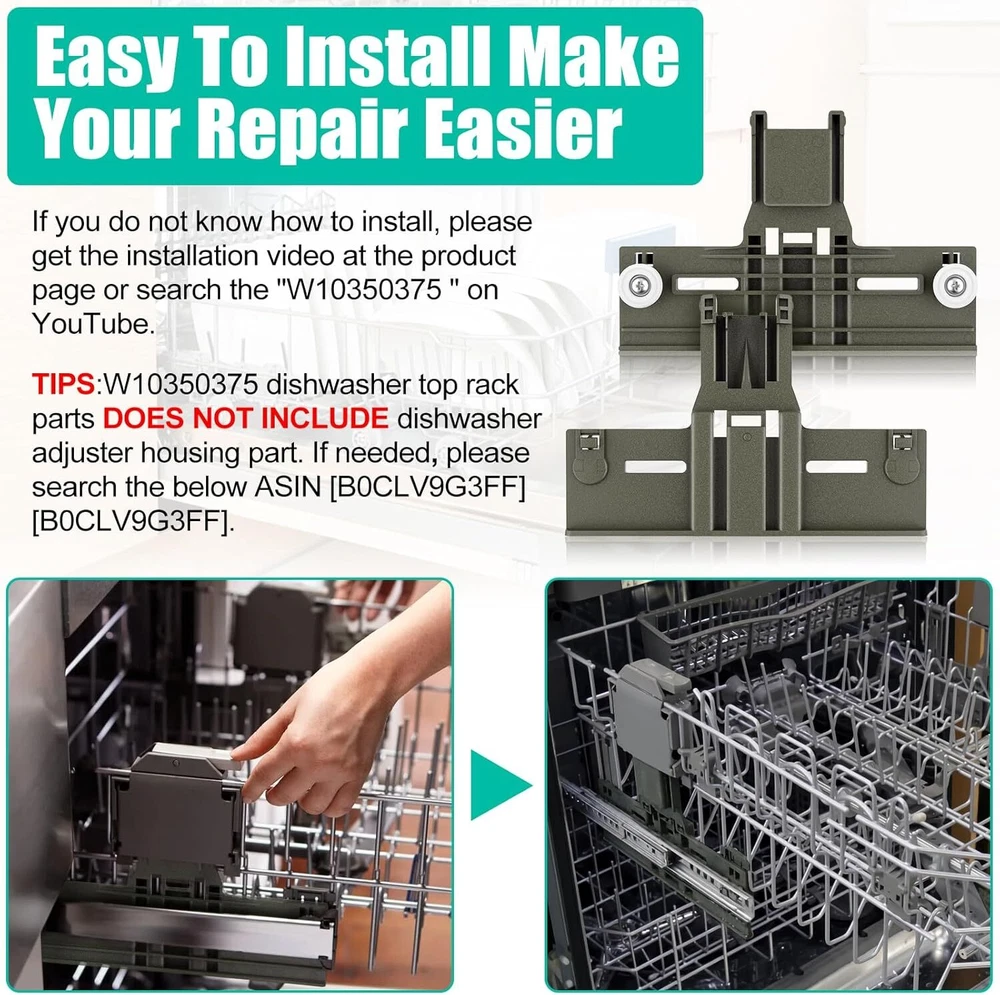 Easy To Install Make Your Repair Easier

If you do not know how to install, please get the installation video at the product page or search the "W10350375 " on YouTube.

TIPS:W10350375 dishwasher top rack parts DOES NOT INCLUDE dishwasher adjuster housing part. If needed, please search the below ASIN [B0CLV9G3FF] [B0CLV9G3FF].