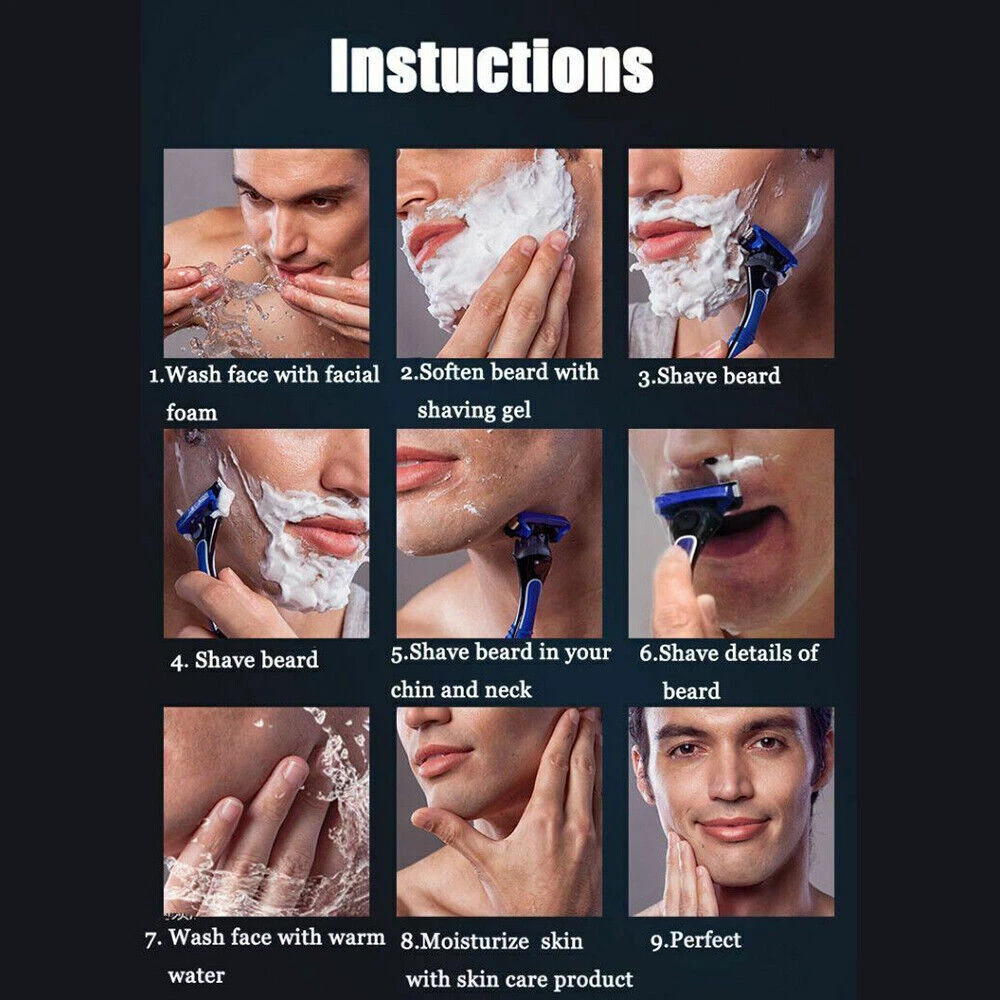 Instuctions

1.Wash face with facial foam

2.Soften beard with shaving gel

3.Shave beard

4. Shave beard

5.Shave beard in your chin and neck

6.Shave details of beard

7. Wash face with warm water

8.Moisturize skin with skin care product

9.Perfect