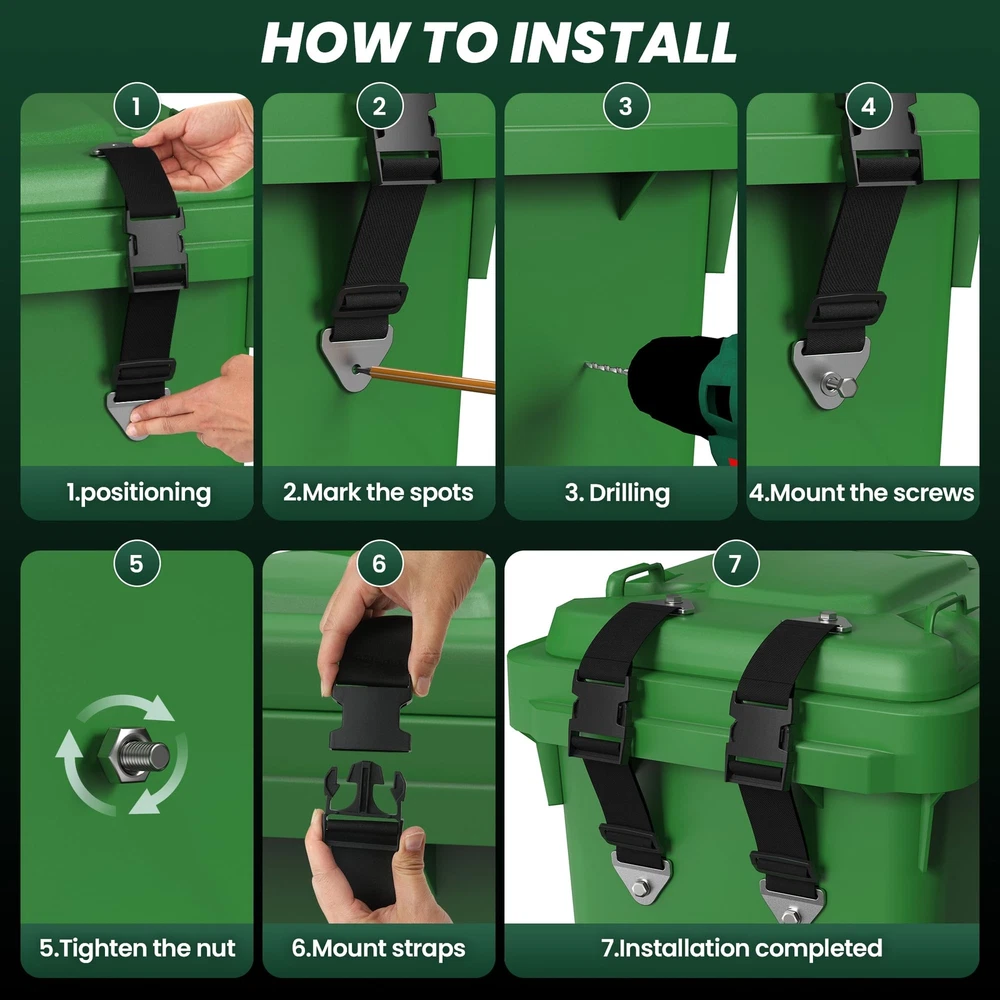 HOW TO INSTALL

1

1.positioning

2

2.Mark the spots

3

3. Drilling

4

4.Mount the screws

5

5.Tighten the nut

6

6.Mount straps

7

7.Installation completed