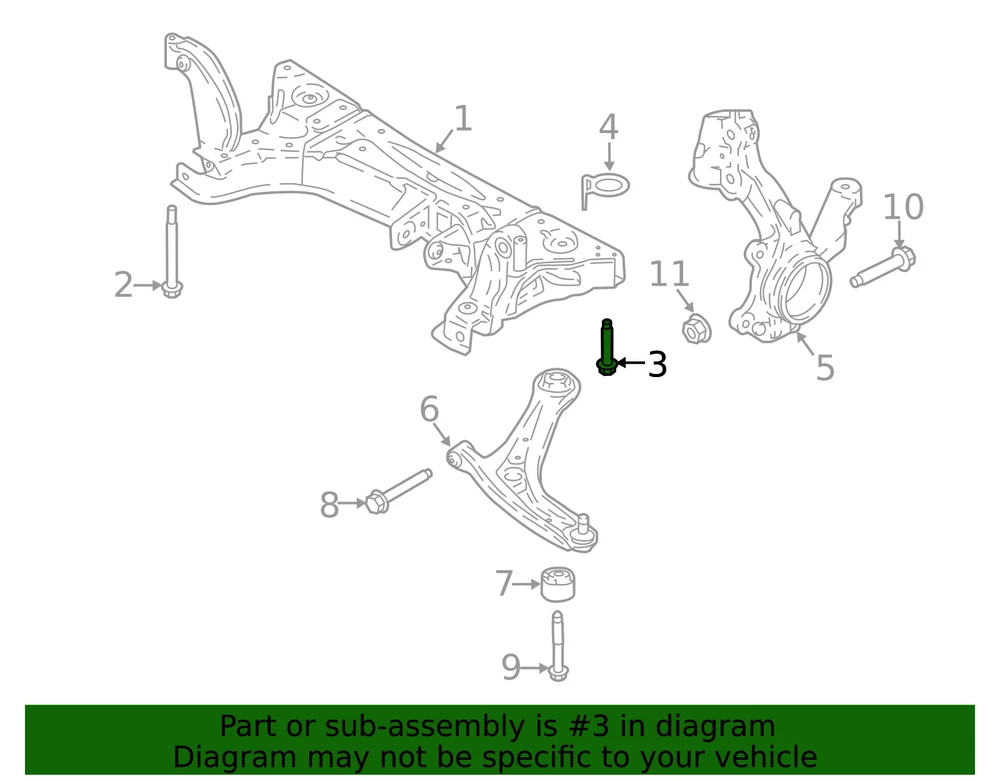 1
4
10
2
11
3
5
6
8
7
9

Part or sub-assembly is #3 in diagram
Diagram may not be specific to your vehicle