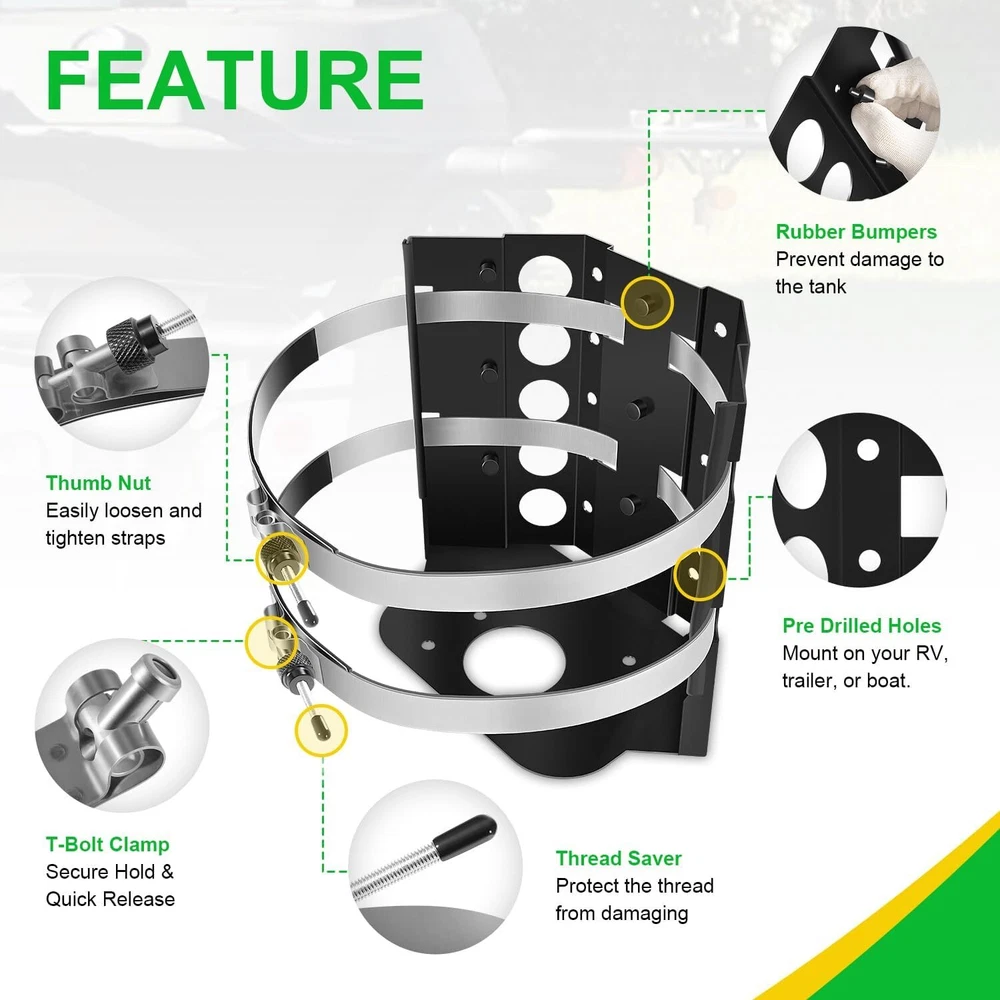 FEATURE

Rubber Bumpers
Prevent damage to the tank

Thumb Nut
Easily loosen and tighten straps

Pre Drilled Holes
Mount on your RV, trailer, or boat.

T-Bolt Clamp
Secure Hold & Quick Release

Thread Saver
Protect the thread from damaging