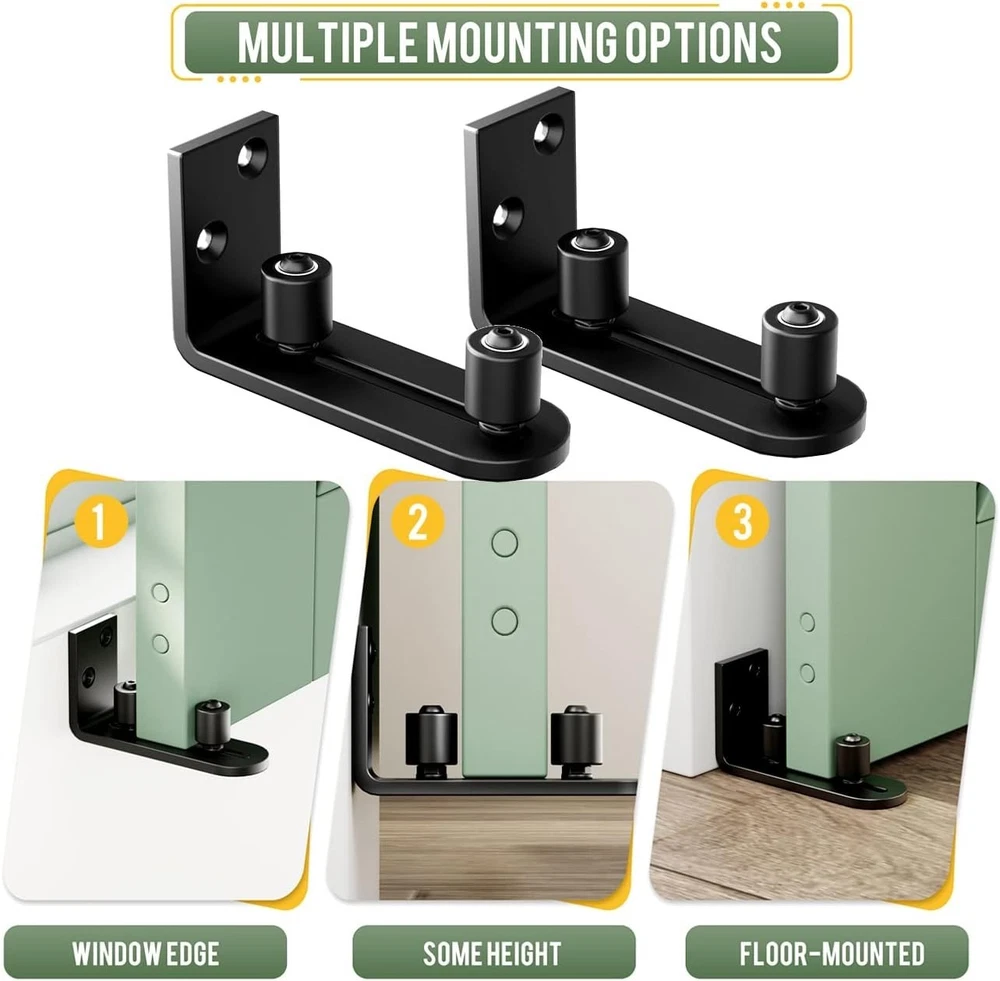 MULTIPLE MOUNTING OPTIONS

1

2

3

WINDOW EDGE

SOME HEIGHT

FLOOR-MOUNTED