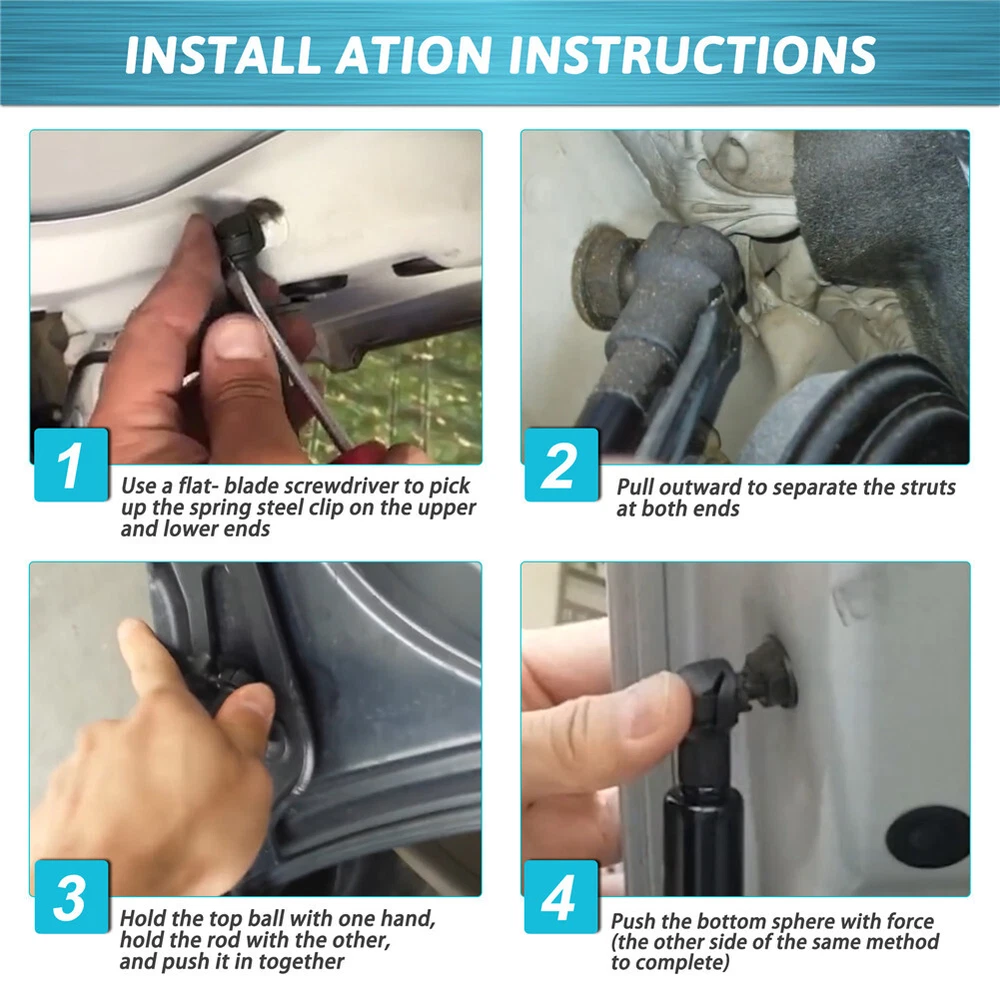 INSTALL ATION INSTRUCTIONS

1
Use a flat- blade screwdriver to pick up the spring steel clip on the upper and lower ends

2
Pull outward to separate the struts at both ends

3
Hold the top ball with one hand, hold the rod with the other, and push it in together

4
Push the bottom sphere with force (the other side of the same method to complete)