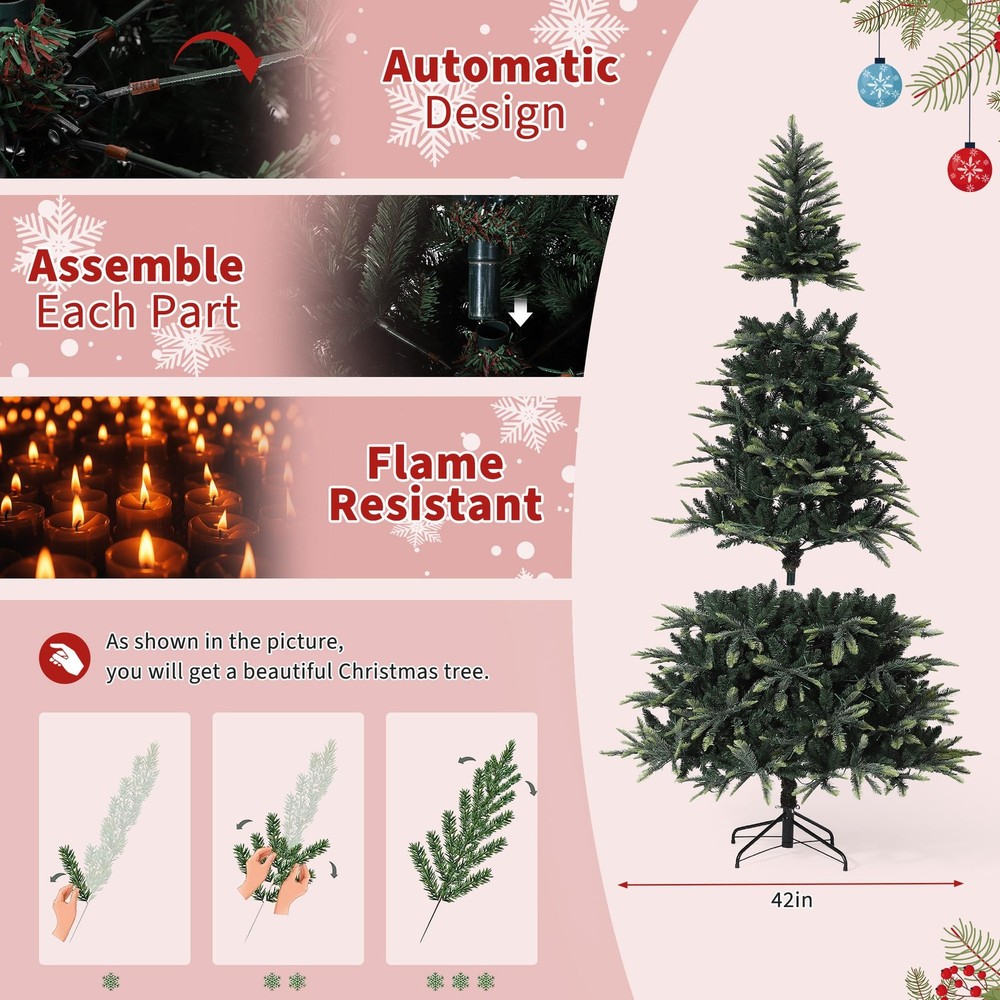 Automatic Design

Assemble Each Part

Flame Resistant

As shown in the picture, you will get a beautiful Christmas tree.

42in