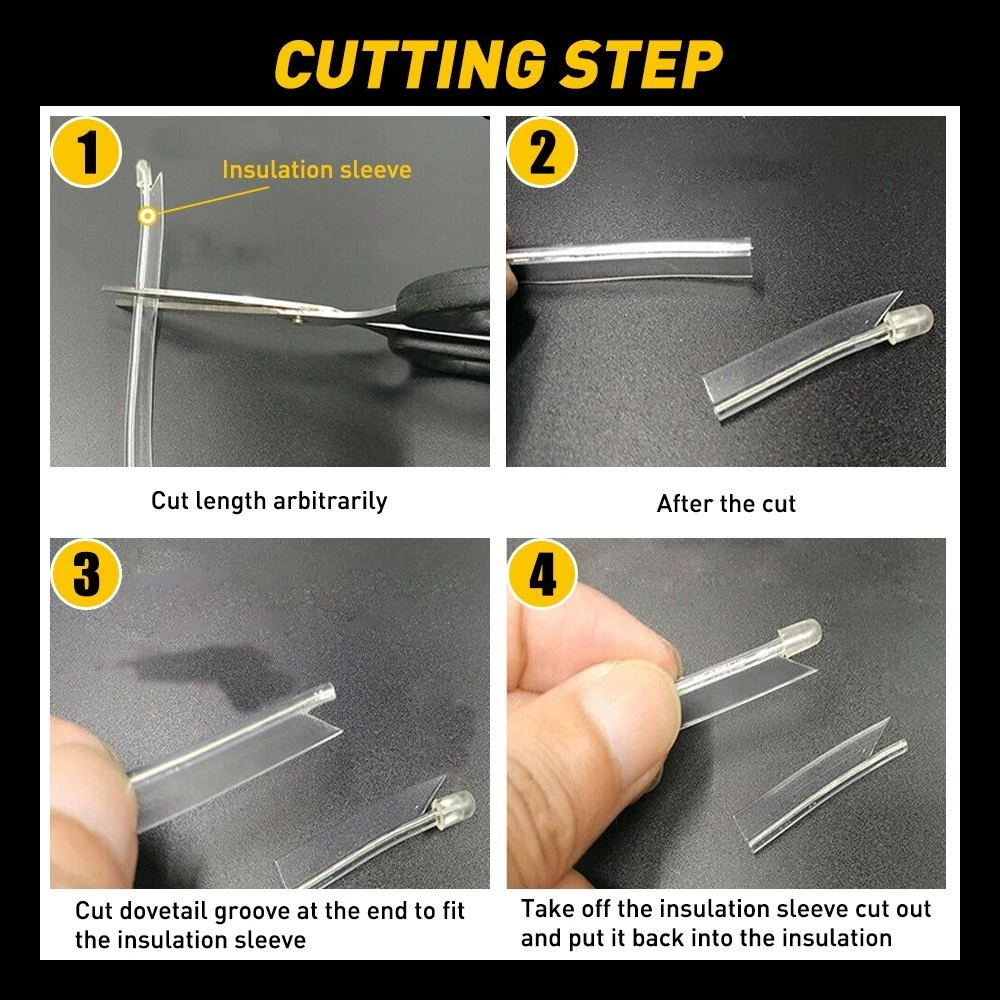 CUTTING STEP

1

Insulation sleeve

Cut length arbitrarily

2

After the cut

3

Cut dovetail groove at the end to fit the insulation sleeve

4

Take off the insulation sleeve cut out and put it back into the insulation