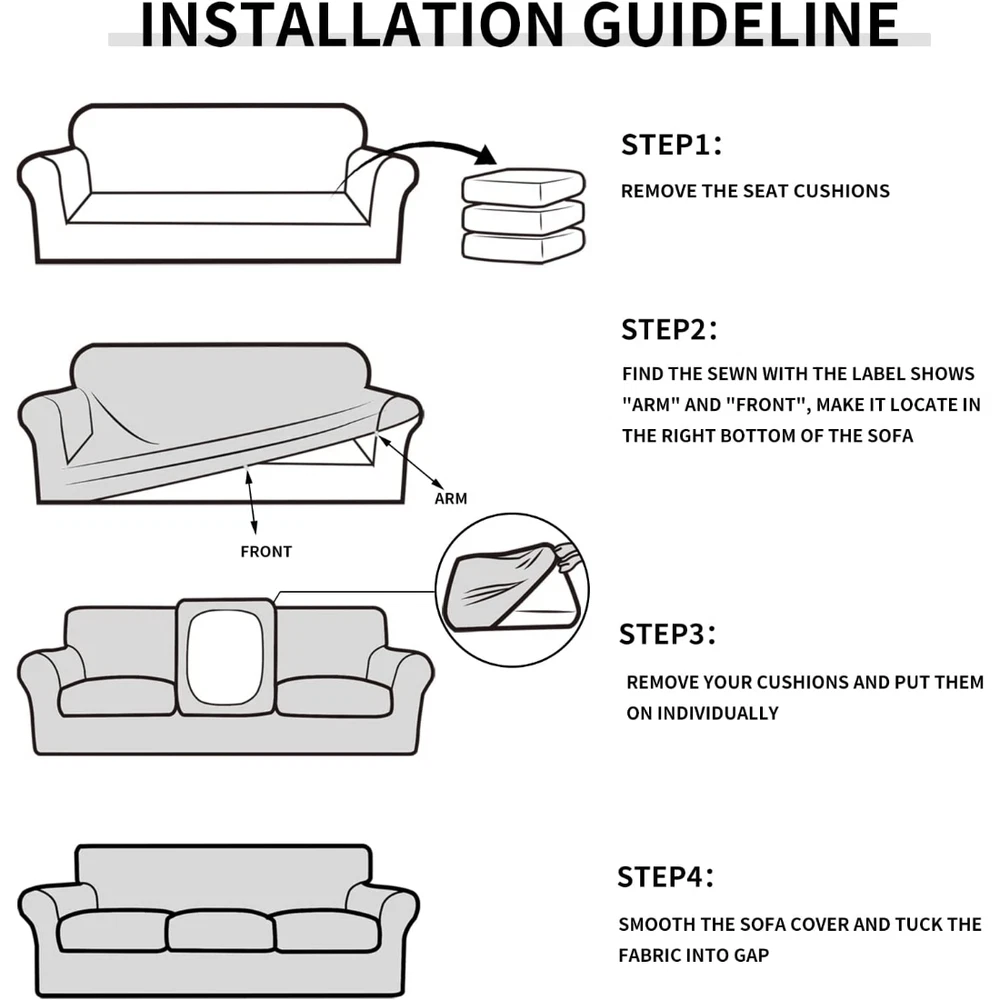 INSTALLATION GUIDELINE

STEP1:

REMOVE THE SEAT CUSHIONS

STEP2:

FIND THE SEWN WITH THE LABEL SHOWS "ARM" AND "FRONT", MAKE IT LOCATE IN THE RIGHT BOTTOM OF THE SOFA

ARM

FRONT

STEP3:

REMOVE YOUR CUSHIONS AND PUT THEM ON INDIVIDUALLY

STEP4:

SMOOTH THE SOFA COVER AND TUCK THE FABRIC INTO GAP