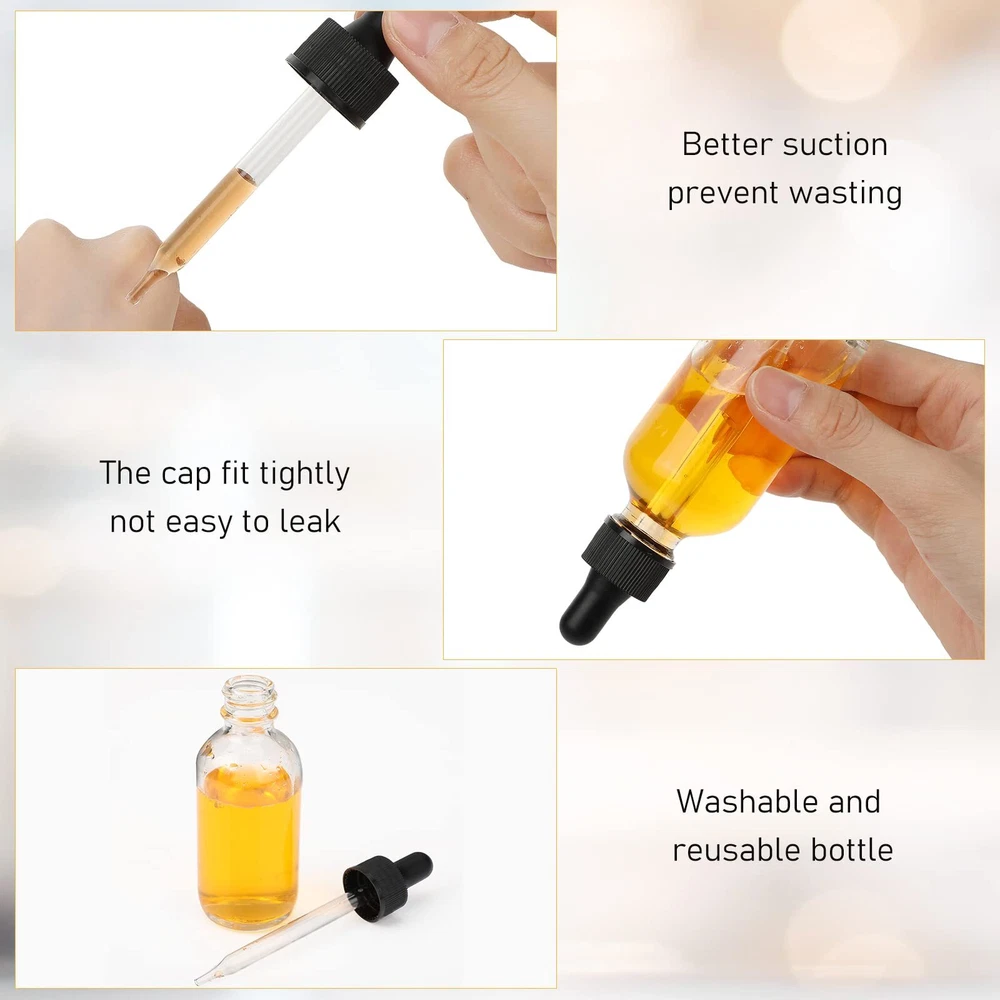 Better suction
prevent wasting

The cap fit tightly
not easy to leak

Washable and
reusable bottle