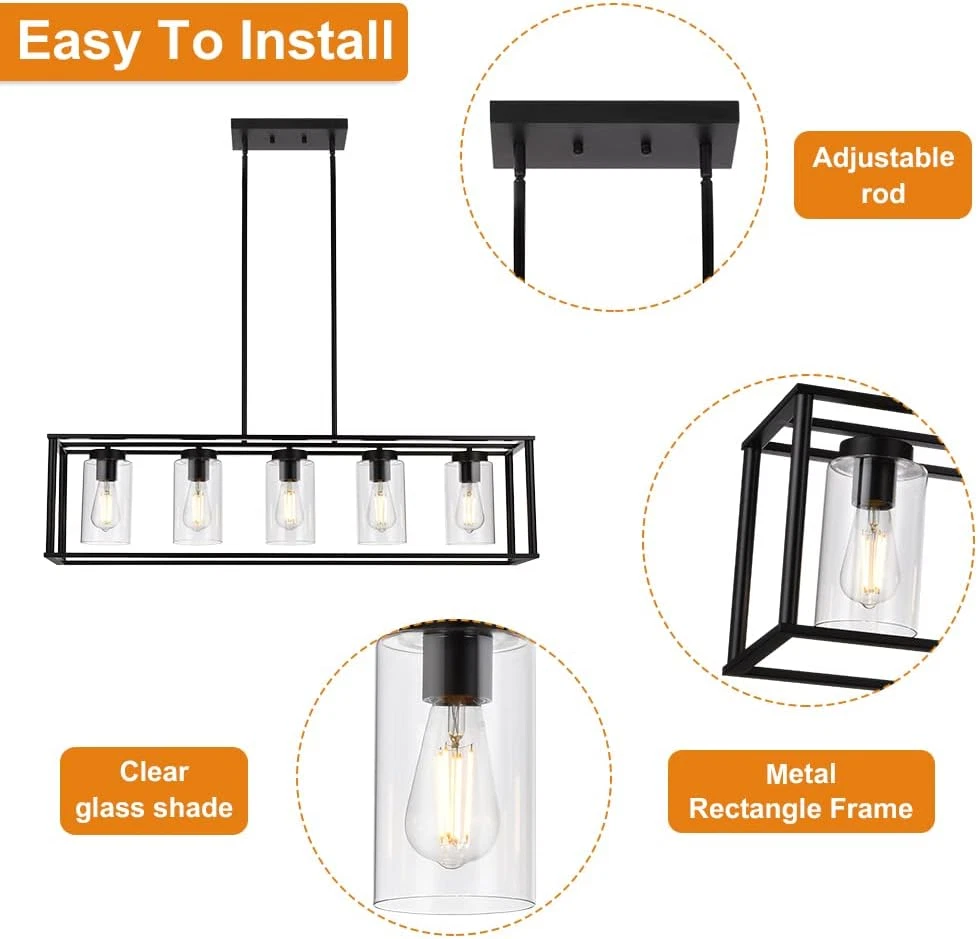 Easy To Install

Adjustable rod

Clear glass shade

Metal Rectangle Frame