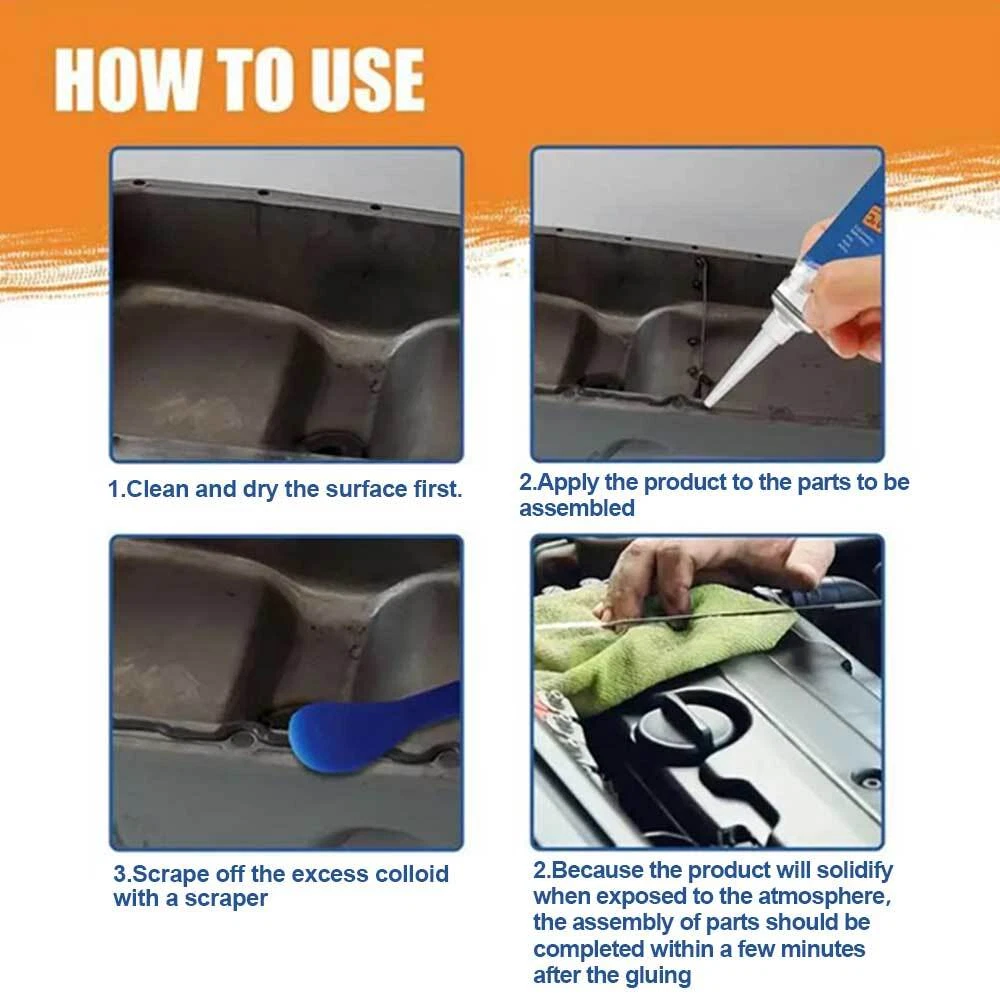 HOW TO USE

1.Clean and dry the surface first.

2.Apply the product to the parts to be assembled

3.Scrape off the excess colloid with a scraper

2.Because the product will solidify when exposed to the atmosphere, the assembly of parts should be completed within a few minutes after the gluing