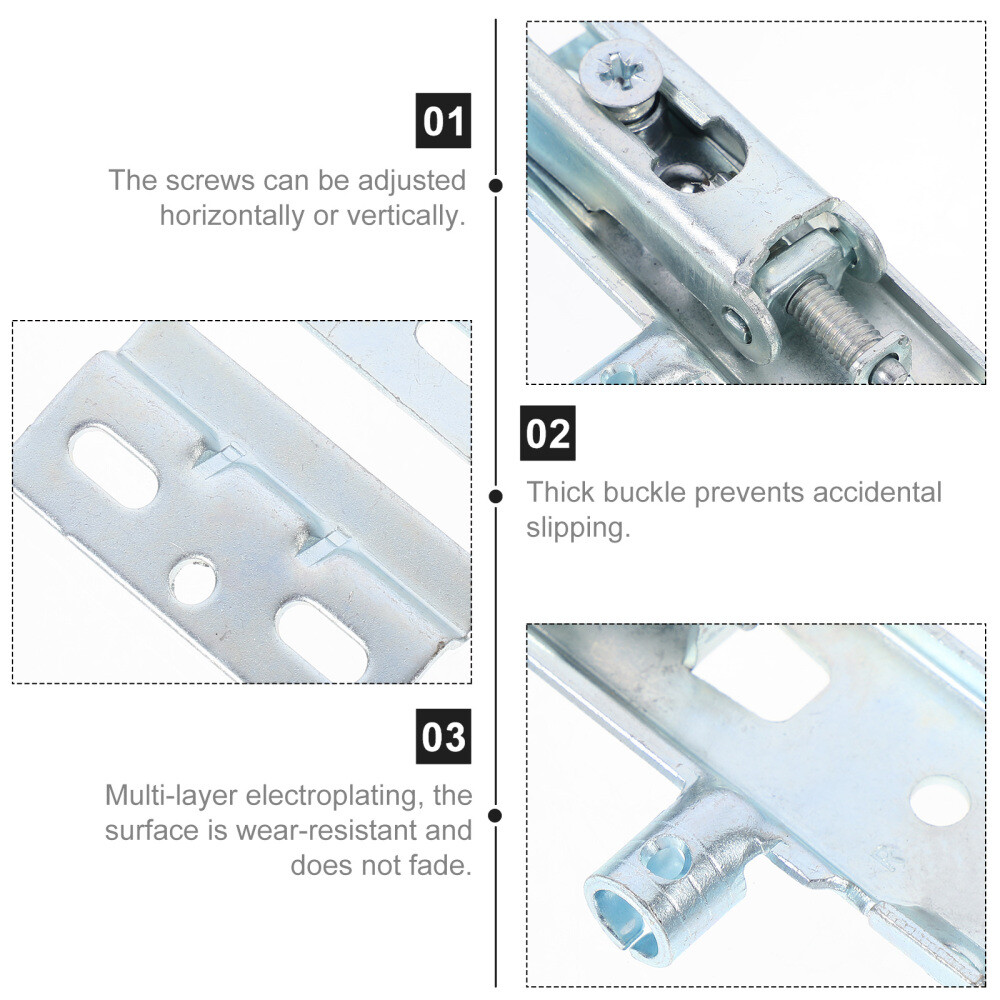 01

The screws can be adjusted horizontally or vertically.

02

Thick buckle prevents accidental slipping.

03

Multi-layer electroplating, the surface is wear-resistant and does not fade.