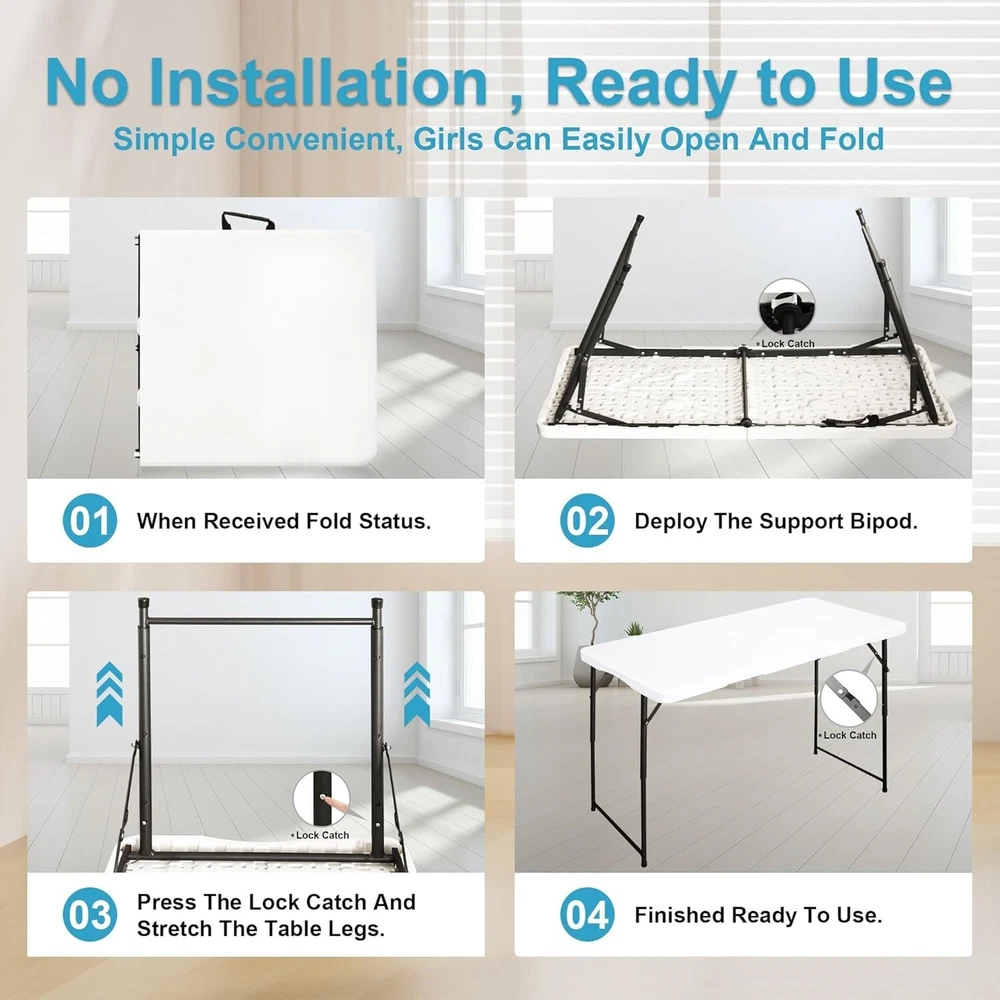 No Installation , Ready to Use
Simple Convenient, Girls Can Easily Open And Fold

01 When Received Fold Status.

• Lock Catch

02 Deploy The Support Bipod.

• Lock Catch

03 Press The Lock Catch And Stretch The Table Legs.

• Lock Catch

04 Finished Ready To Use.