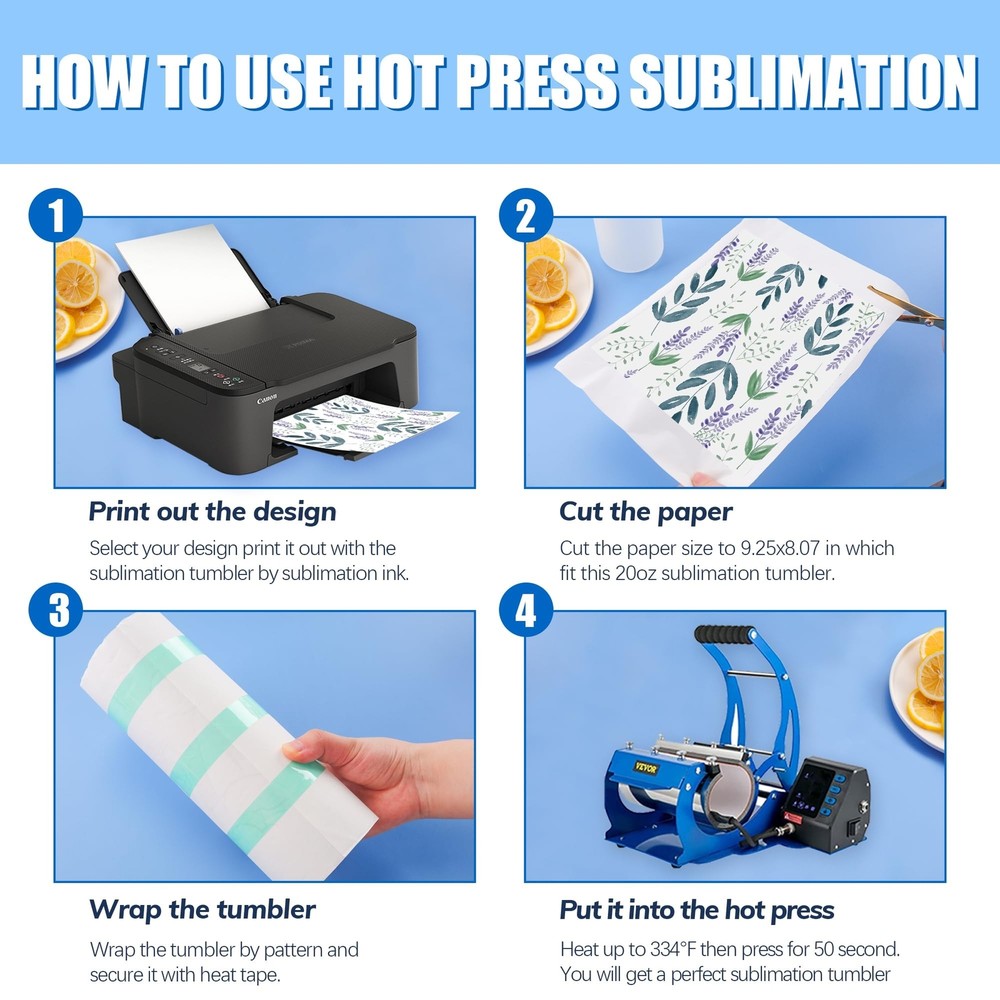 HOW TO USE HOT PRESS SUBLIMATION

1

Canon

Print out the design

Select your design print it out with the sublimation tumbler by sublimation ink.

2

Cut the paper

Cut the paper size to 9.25x8.07 in which fit this 20oz sublimation tumbler.

3

Wrap the tumbler

Wrap the tumbler by pattern and secure it with heat tape.

4

VEVOR

Put it into the hot press

Heat up to 334°F then press for 50 second. You will get a perfect sublimation tumbler