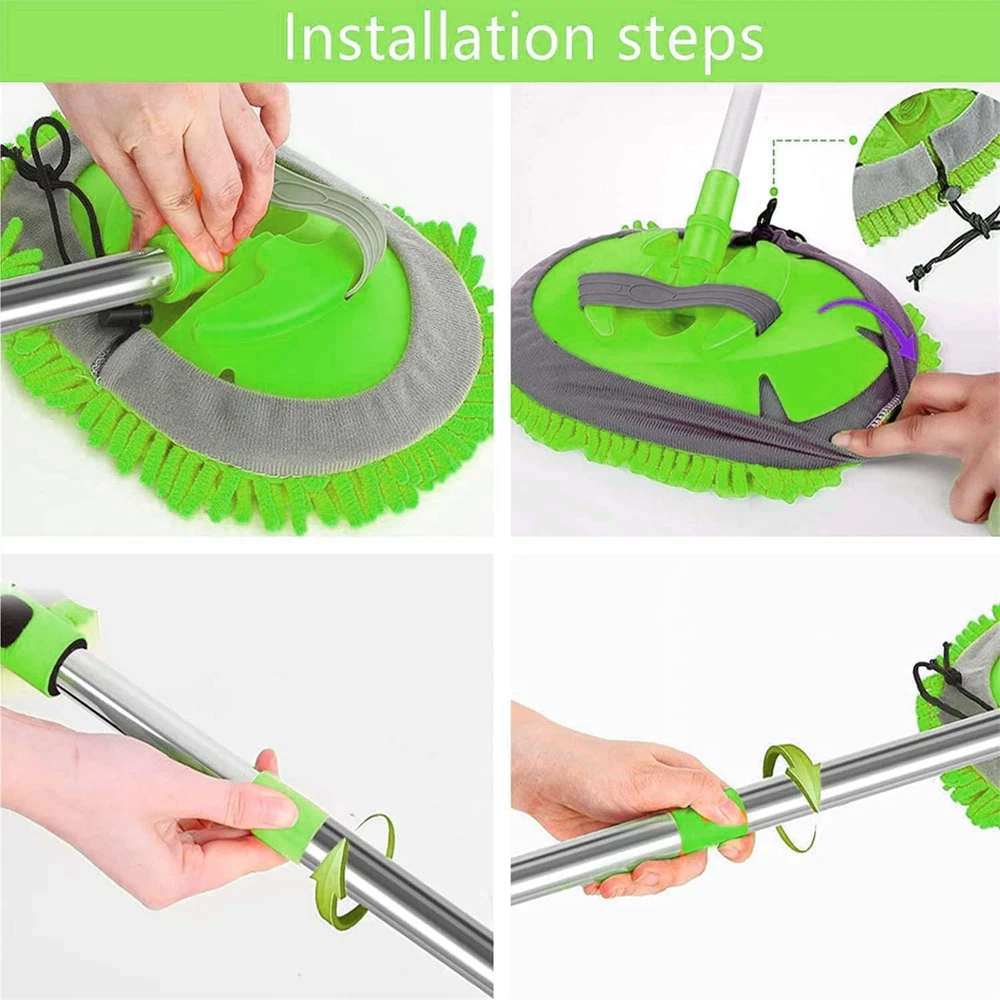 Installation steps