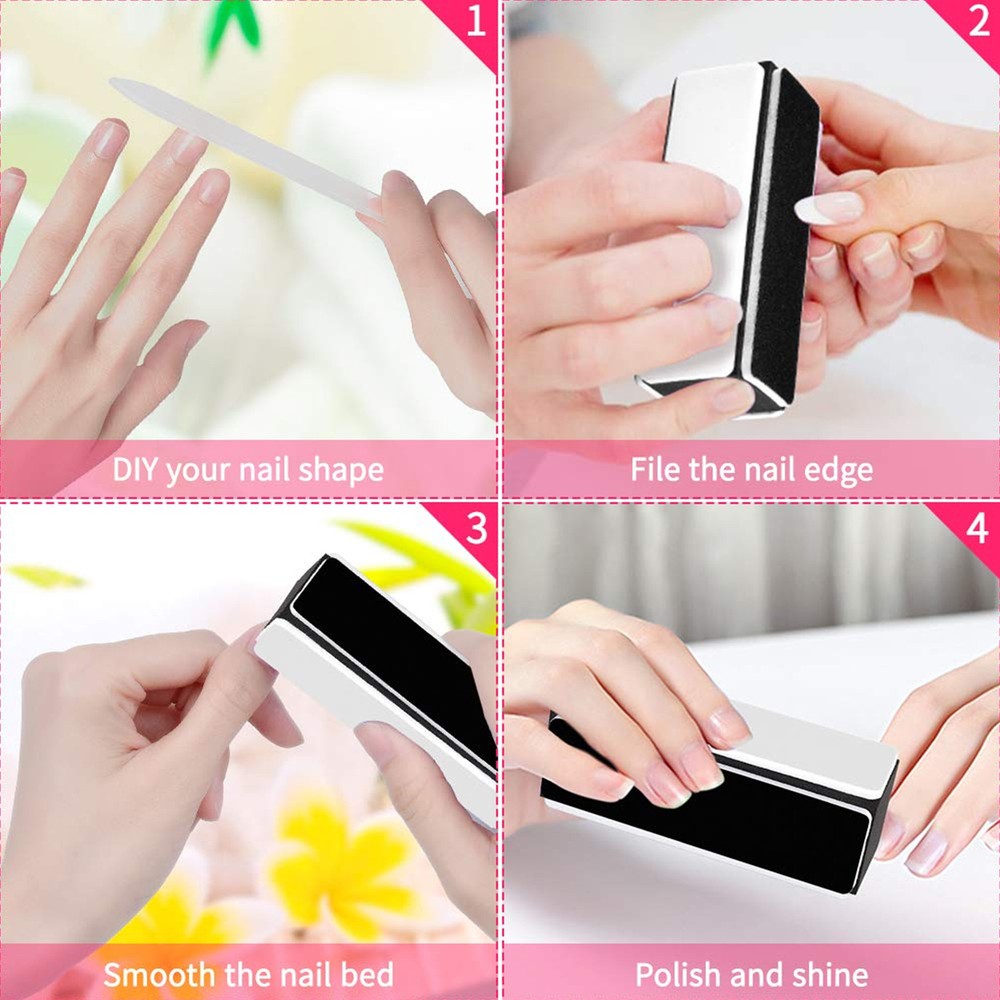 1
DIY your nail shape

2
File the nail edge

3
Smooth the nail bed

4
Polish and shine