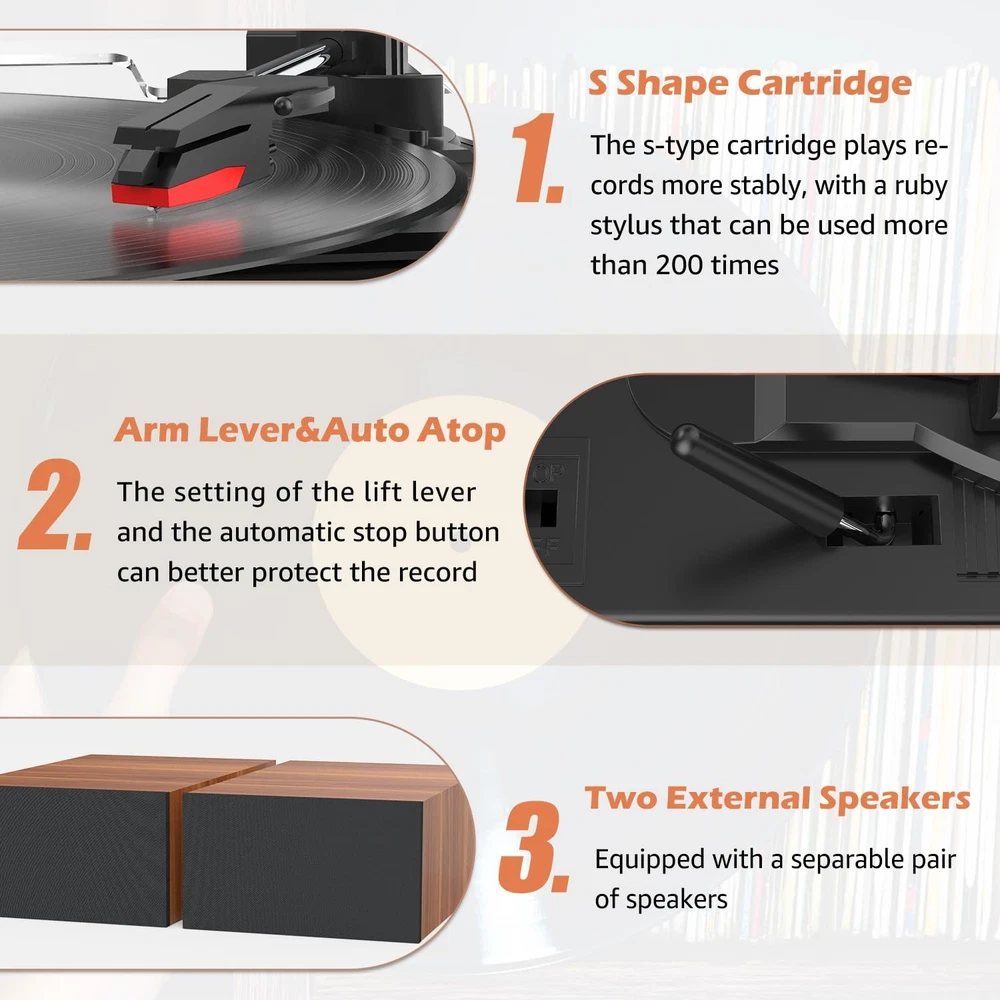 1.

S Shape Cartridge

The s-type cartridge plays records more stably, with a ruby stylus that can be used more than 200 times

2.

Arm Lever&Auto Atop

The setting of the lift lever and the automatic stop button can better protect the record

3.

Two External Speakers

Equipped with a separable pair of speakers