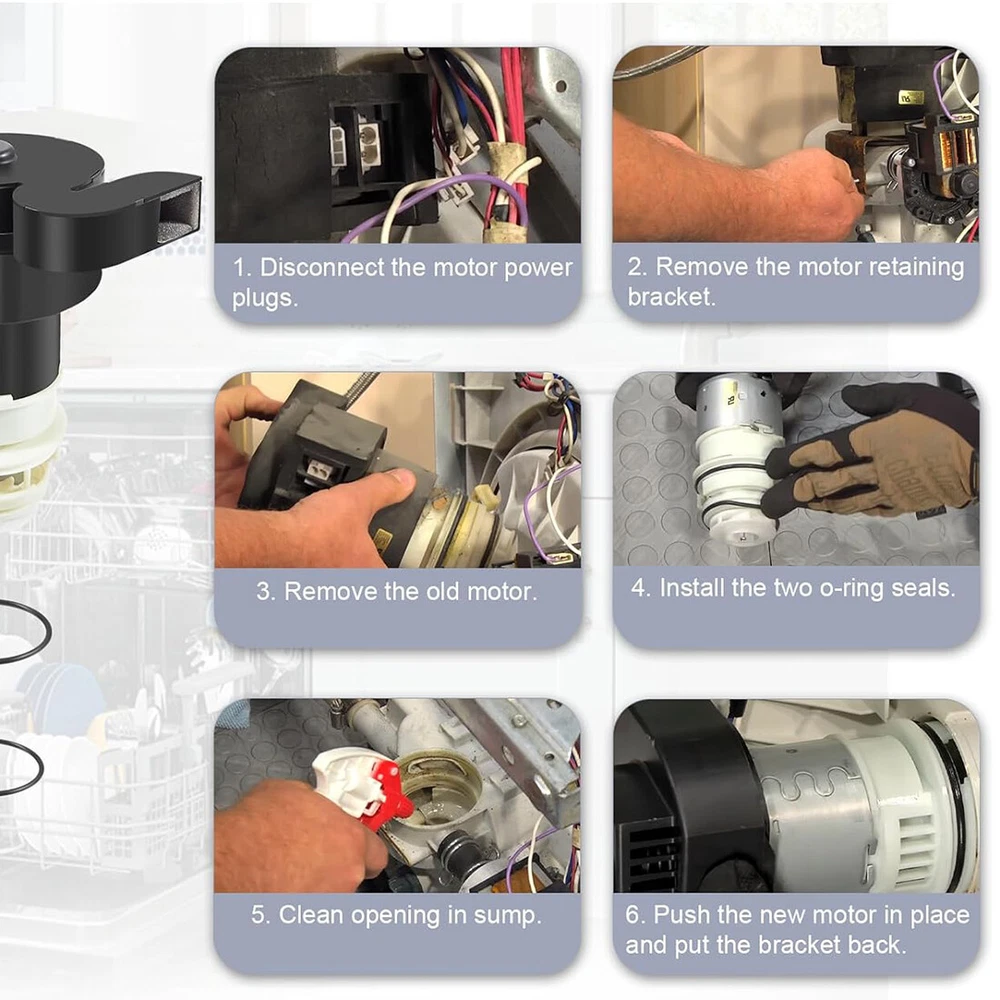 1. Disconnect the motor power plugs.

2. Remove the motor retaining bracket.

3. Remove the old motor.

4. Install the two o-ring seals.

5. Clean opening in sump.

6. Push the new motor in place and put the bracket back.