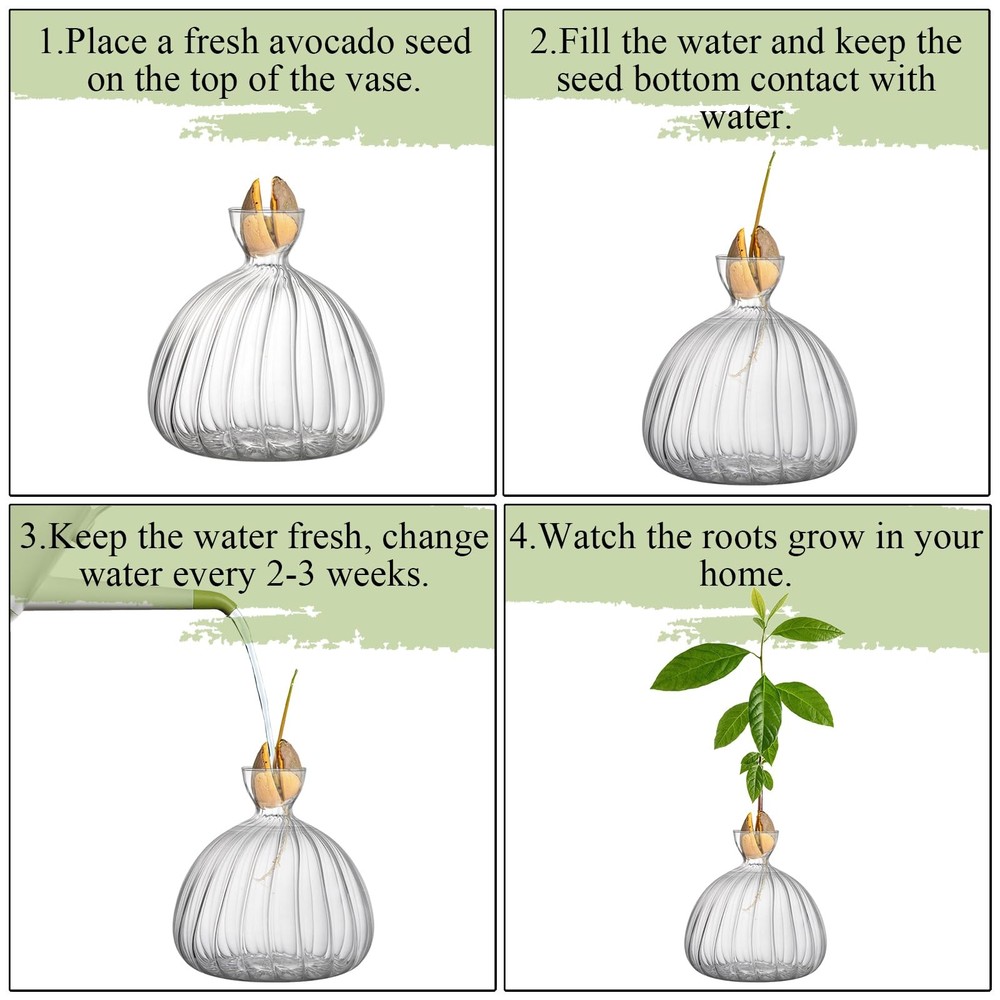 1.Place a fresh avocado seed on the top of the vase.

2.Fill the water and keep the seed bottom contact with water.

3.Keep the water fresh, change water every 2-3 weeks.

4.Watch the roots grow in your home.