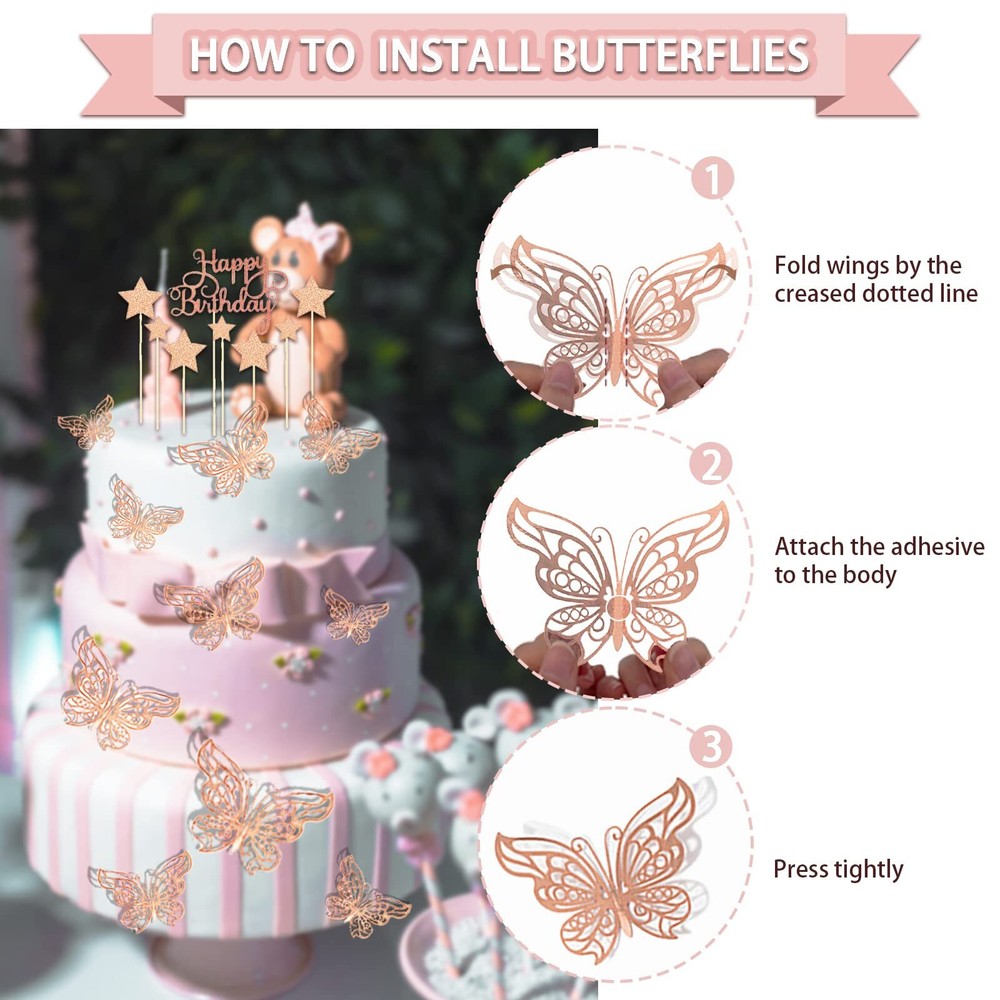 HOW TO INSTALL BUTTERFLIES

Happy Birthday

1

Fold wings by the creased dotted line

2

Attach the adhesive to the body

3

Press tightly