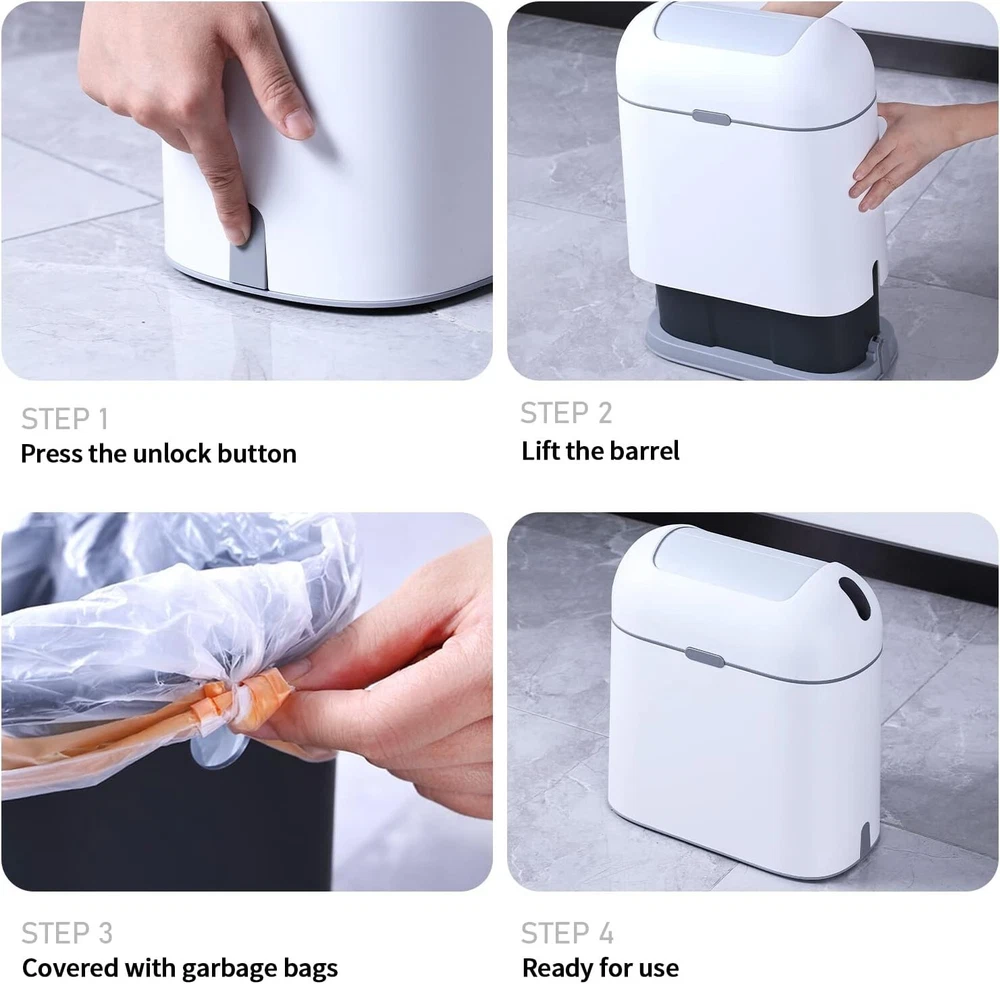 STEP 1
Press the unlock button

STEP 2
Lift the barrel

STEP 3
Covered with garbage bags

STEP 4
Ready for use