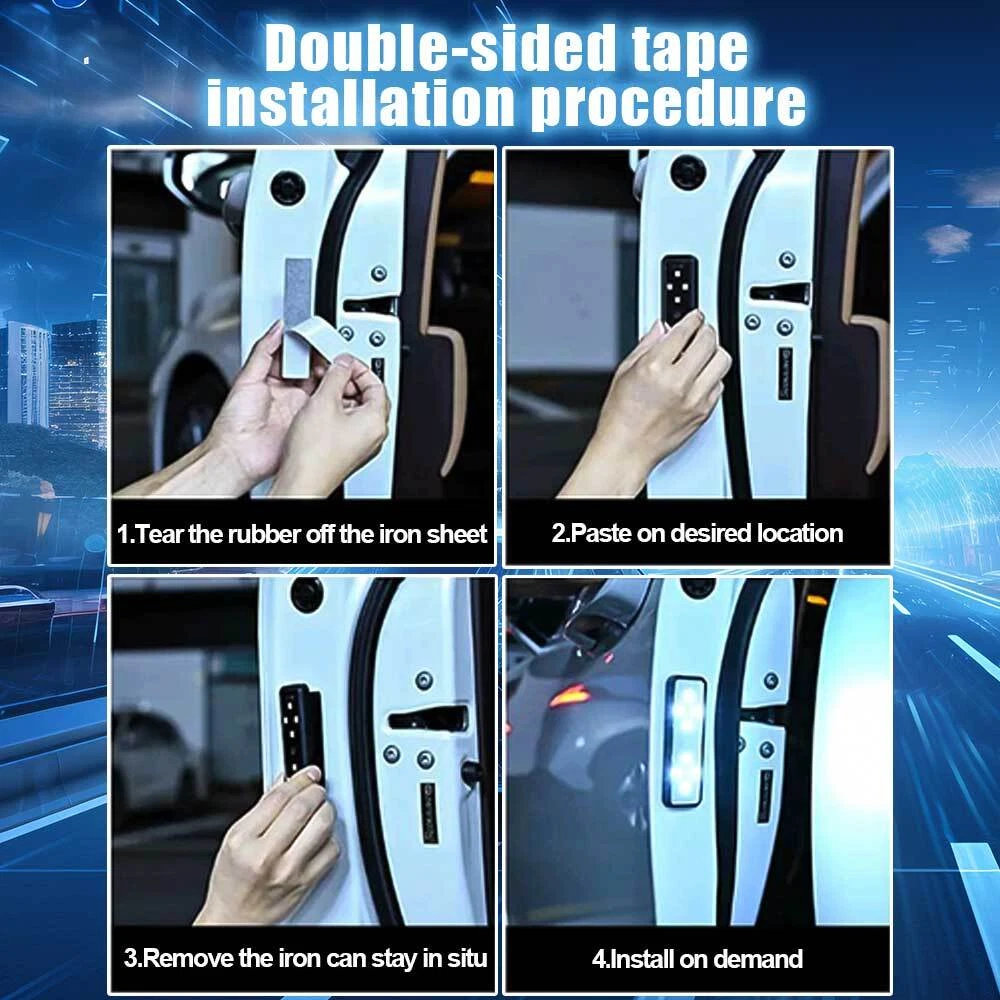 Double-sided tape installation procedure

1.Tear the rubber off the iron sheet

2.Paste on desired location

3.Remove the iron can stay in situ

4.Install on demand