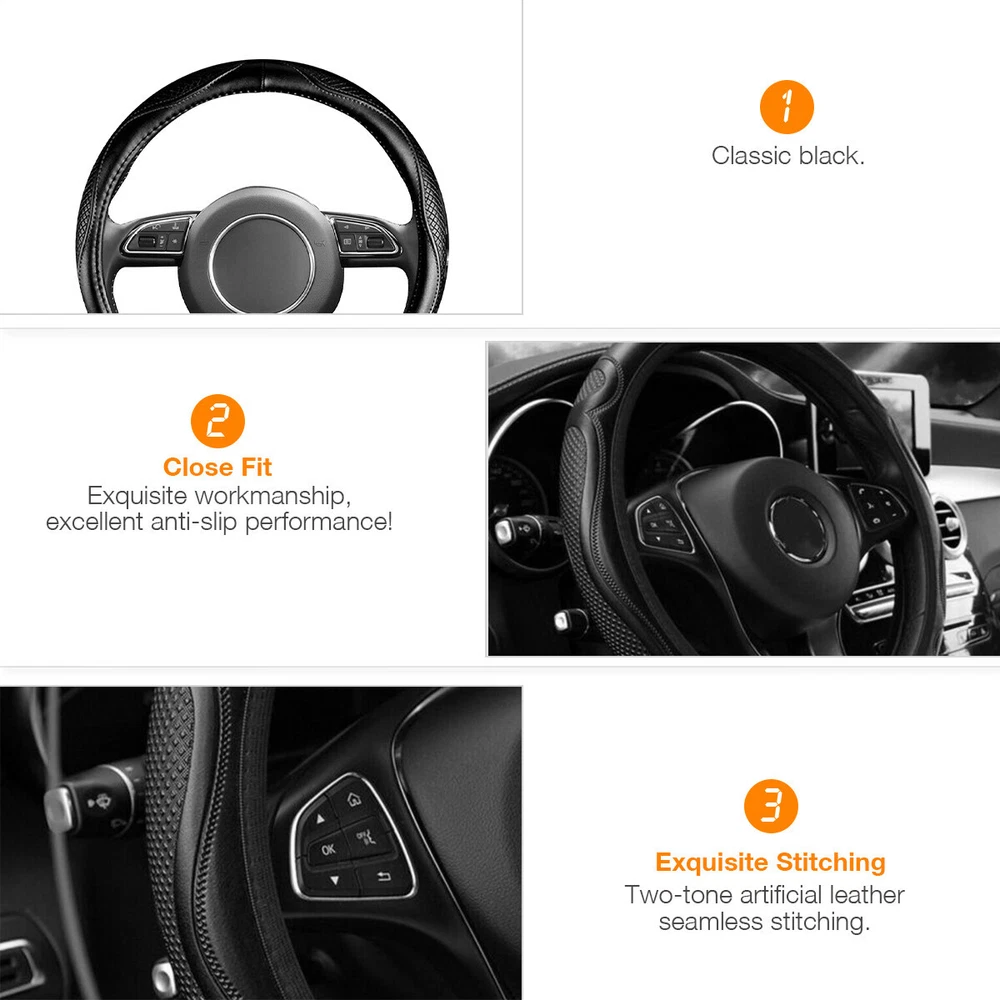 1
Classic black.

2
Close Fit
Exquisite workmanship, excellent anti-slip performance!

OK

3
Exquisite Stitching
Two-tone artificial leather seamless stitching.