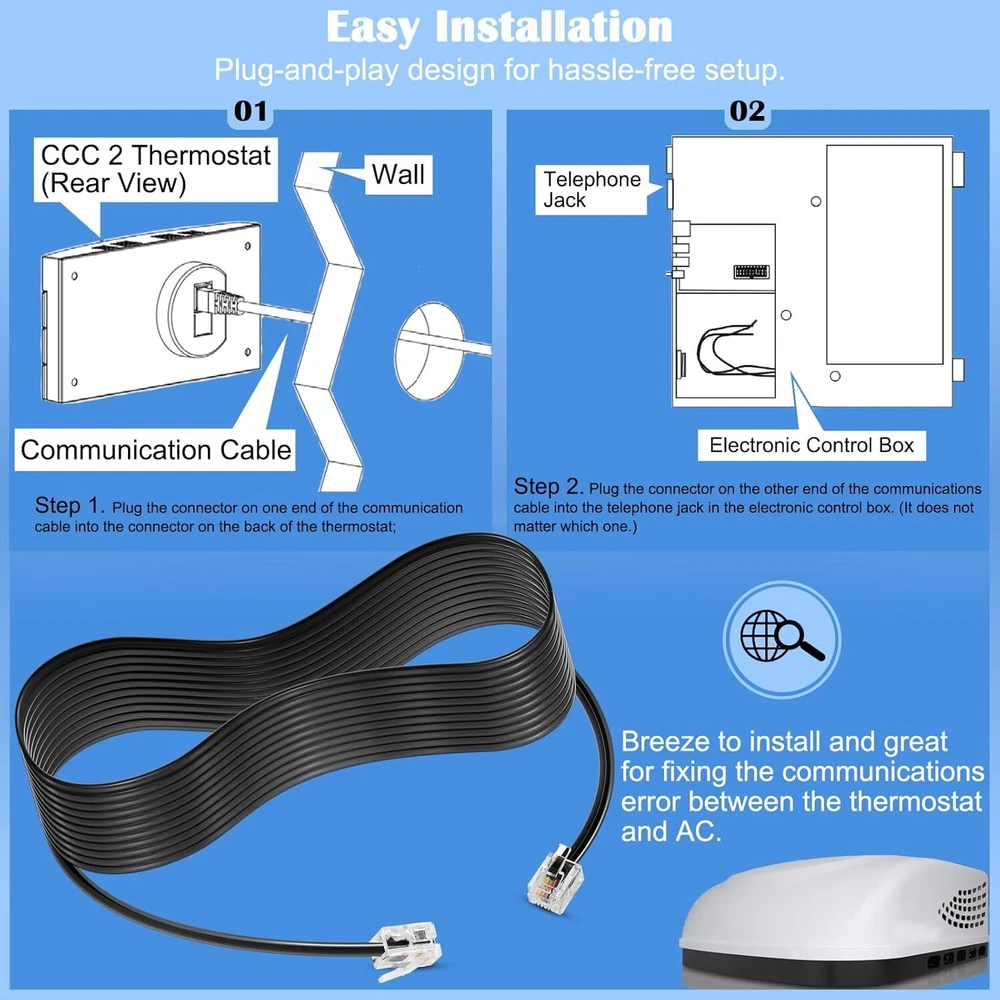 Easy Installation
Plug-and-play design for hassle-free setup.

01

CCC 2 Thermostat (Rear View)

Wall

Communication Cable

Step 1. Plug the connector on one end of the communication cable into the connector on the back of the thermostat;

02

Telephone Jack

Electronic Control Box

Step 2. Plug the connector on the other end of the communications cable into the telephone jack in the electronic control box. (It does not matter which one.)

Breeze to install and great for fixing the communications error between the thermostat and AC.