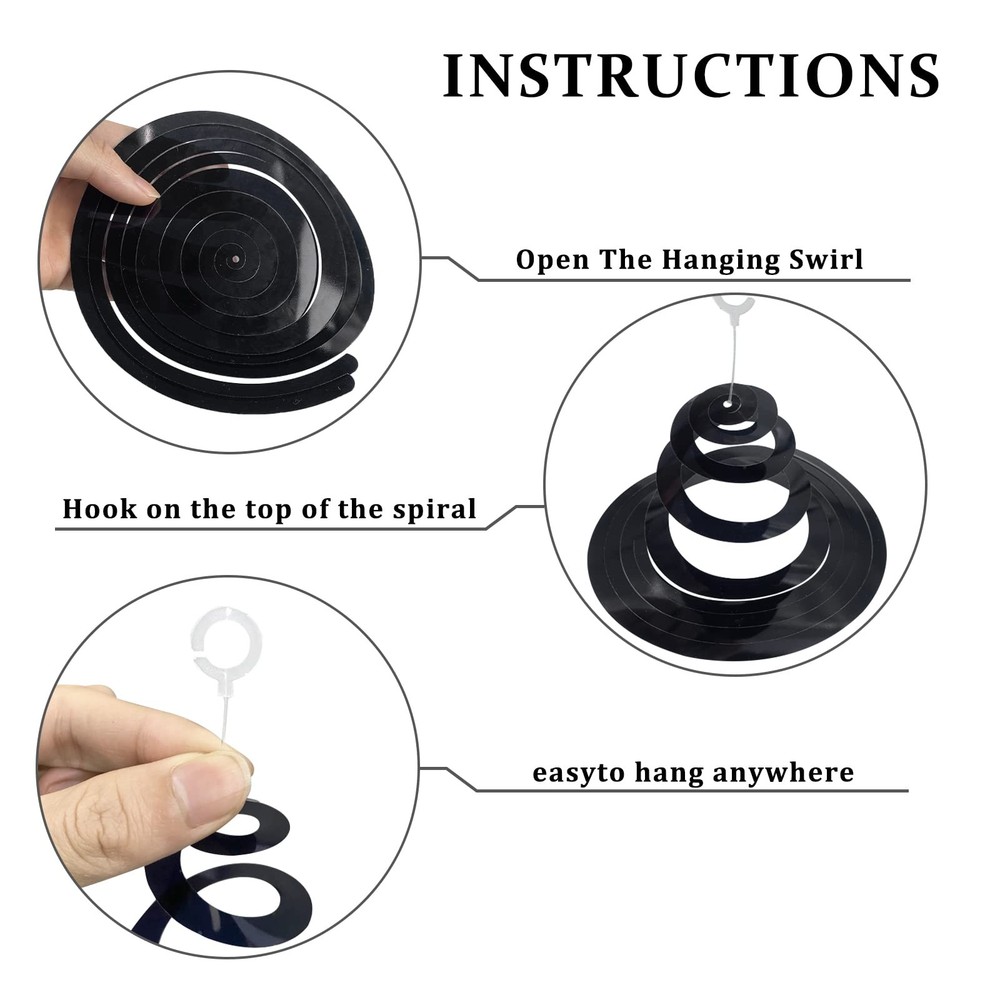 INSTRUCTIONS

Open The Hanging Swirl

Hook on the top of the spiral

easyto hang anywhere