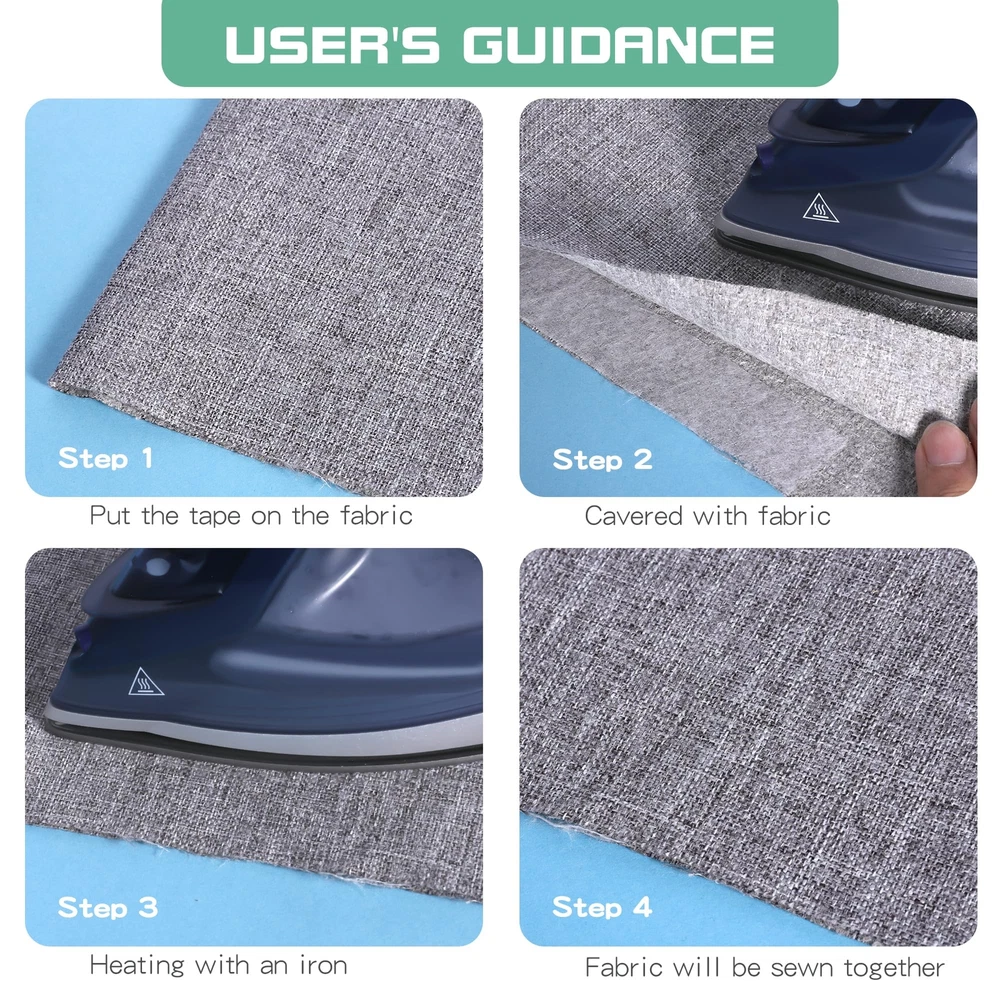 USER'S GUIDANCE

Step 1
Put the tape on the fabric

Step 2
Cavered with fabric

Step 3
Heating with an iron

Step 4
Fabric will be sewn together