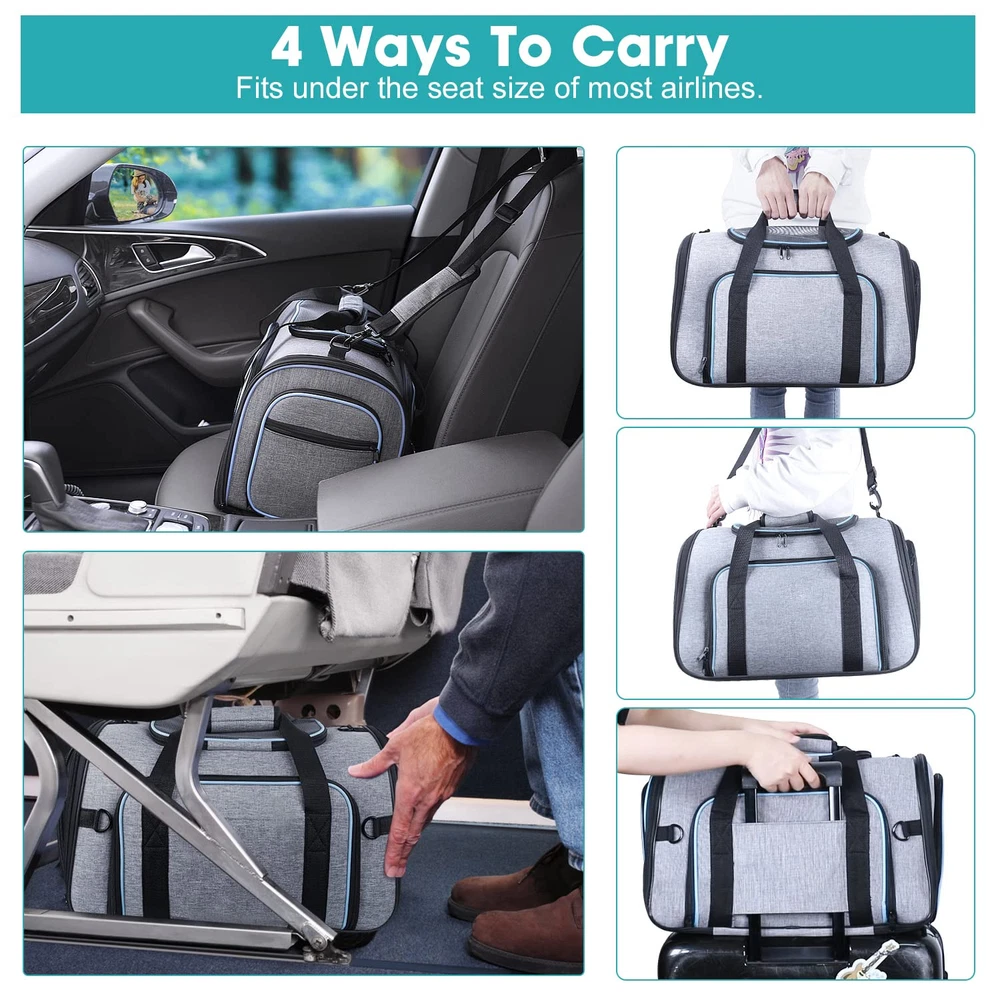 4 Ways To Carry
Fits under the seat size of most airlines.