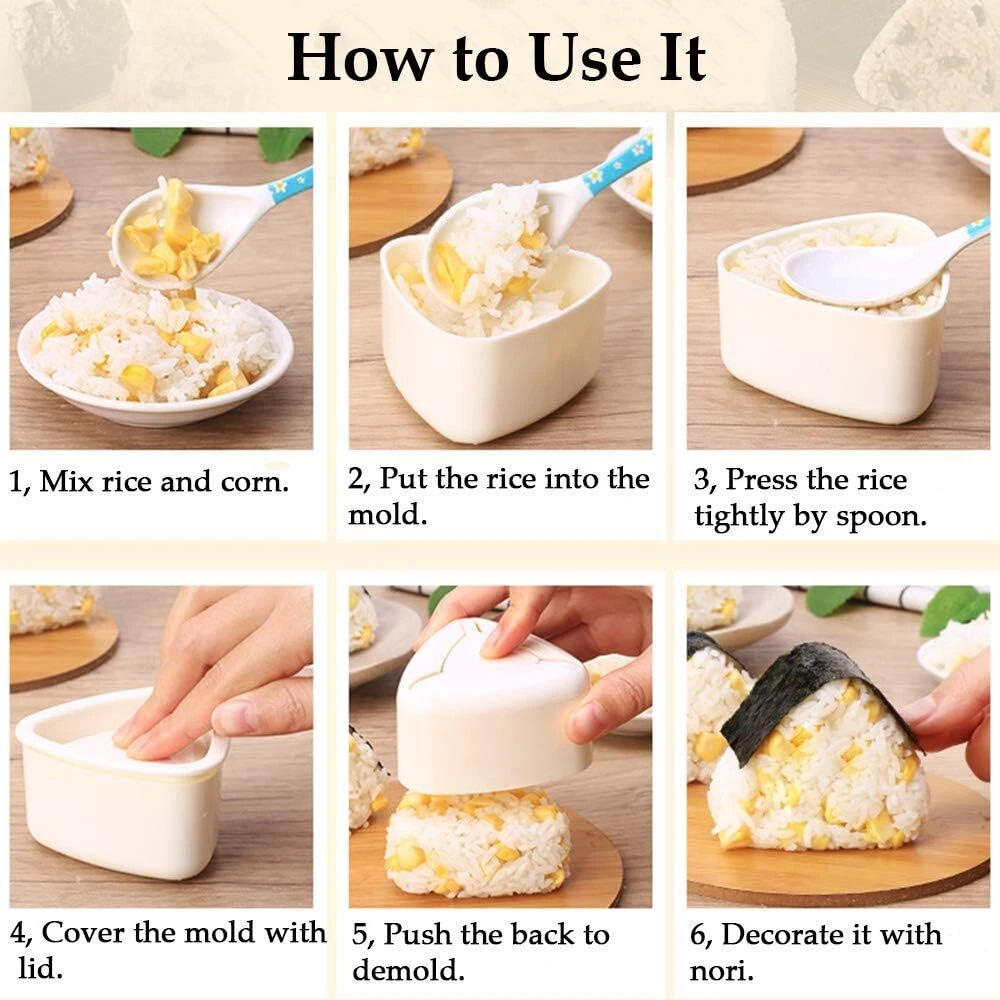 How to Use It

1, Mix rice and corn.

2, Put the rice into the mold.

3, Press the rice tightly by spoon.

4, Cover the mold with lid.

5, Push the back to demold.

6, Decorate it with nori.