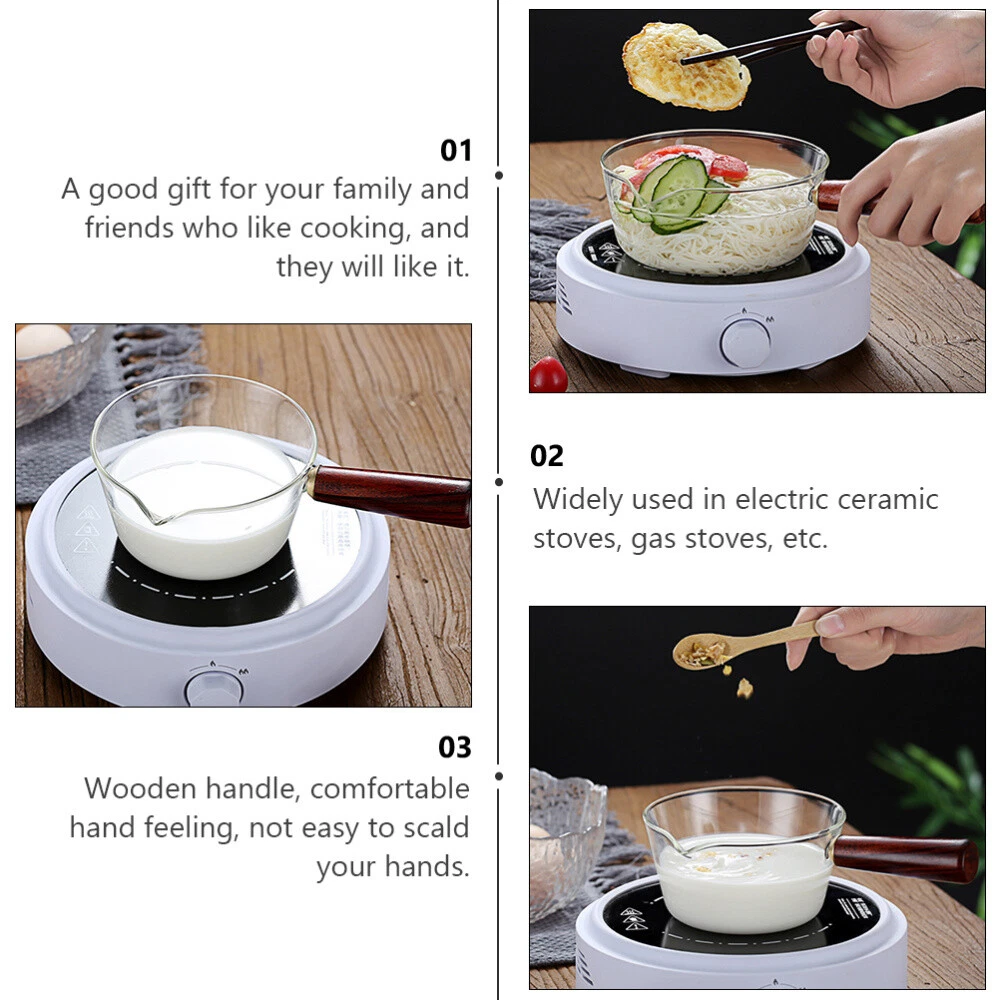 01
A good gift for your family and friends who like cooking, and they will like it.

02
Widely used in electric ceramic stoves, gas stoves, etc.

03
Wooden handle, comfortable hand feeling, not easy to scald your hands.