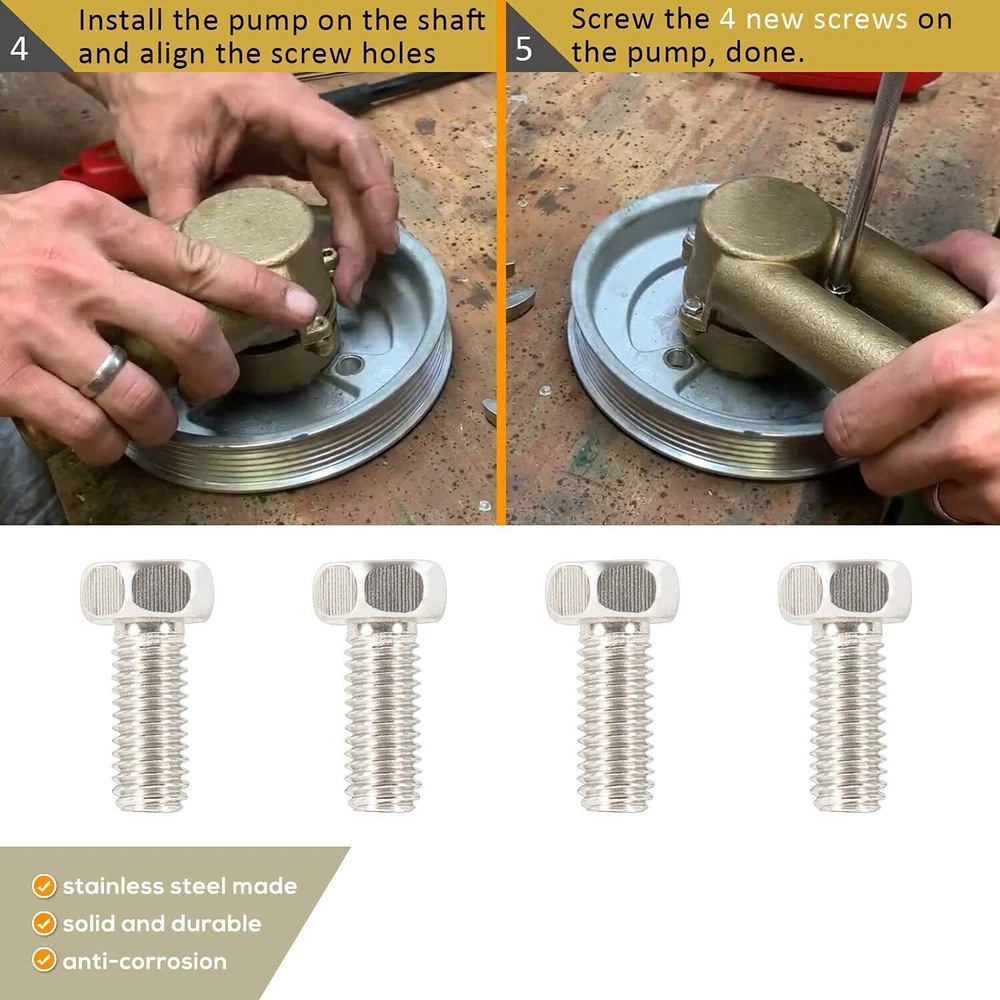 4 Install the pump on the shaft and align the screw holes

5 Screw the 4 new screws on the pump, done.

stainless steel made
solid and durable
anti-corrosion