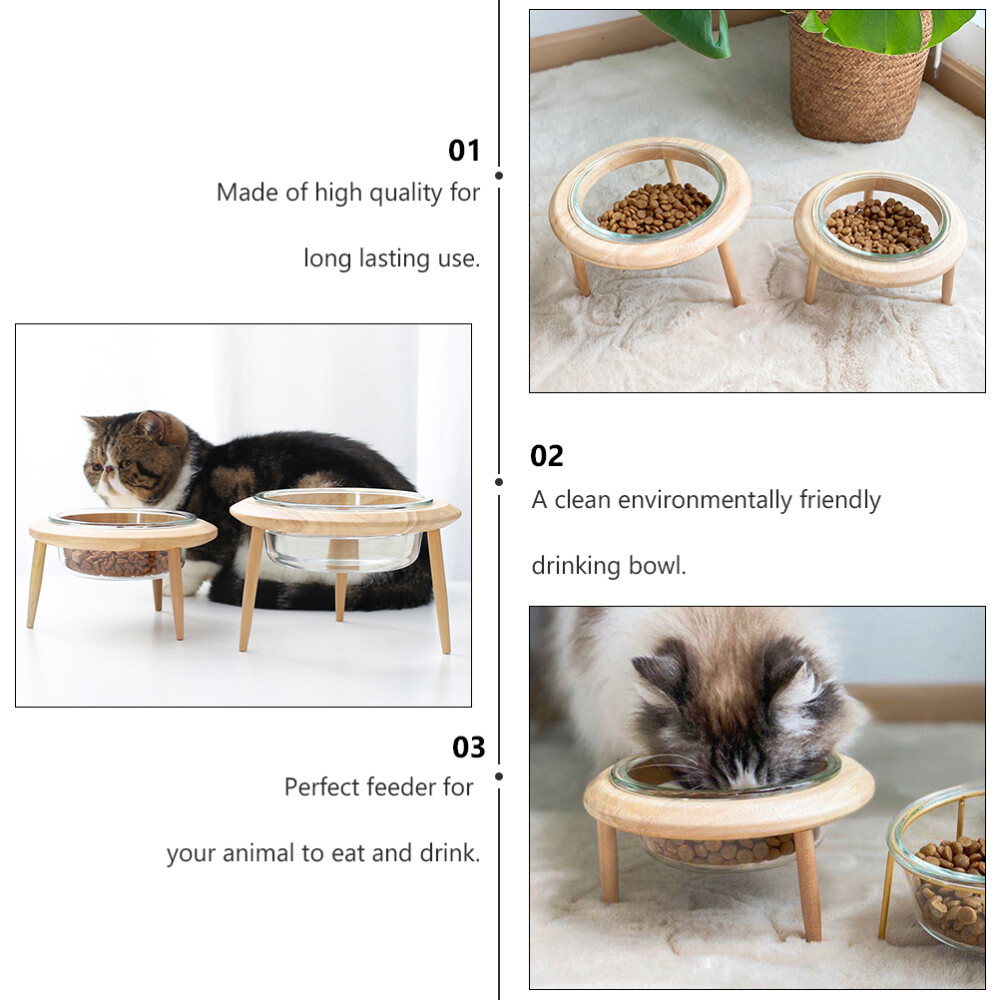 01
Made of high quality for
long lasting use.

02
A clean environmentally friendly
drinking bowl.

03
Perfect feeder for
your animal to eat and drink.