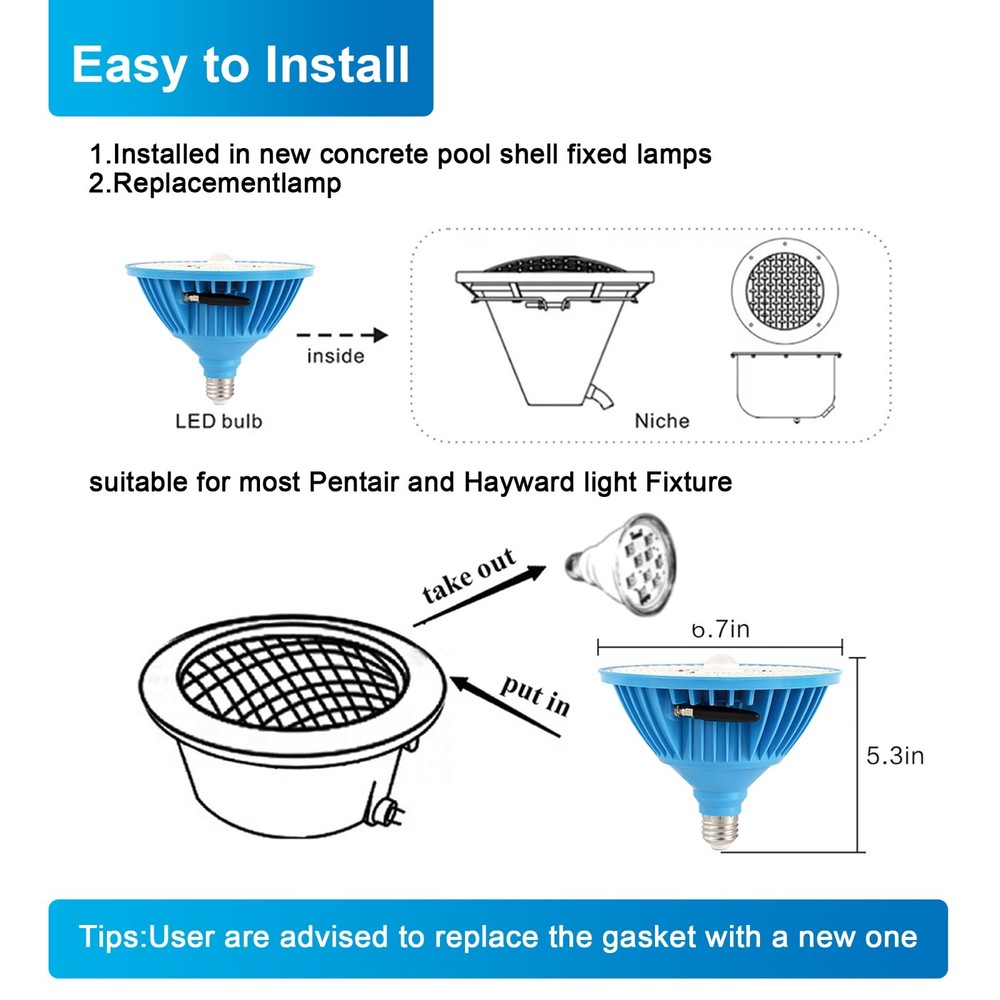 Easy to Install

1.Installed in new concrete pool shell fixed lamps
2.Replacementlamp

inside

LED bulb

Niche

suitable for most Pentair and Hayward light Fixture

take out

put in

6.7in

5.3in

Tips:User are advised to replace the gasket with a new one