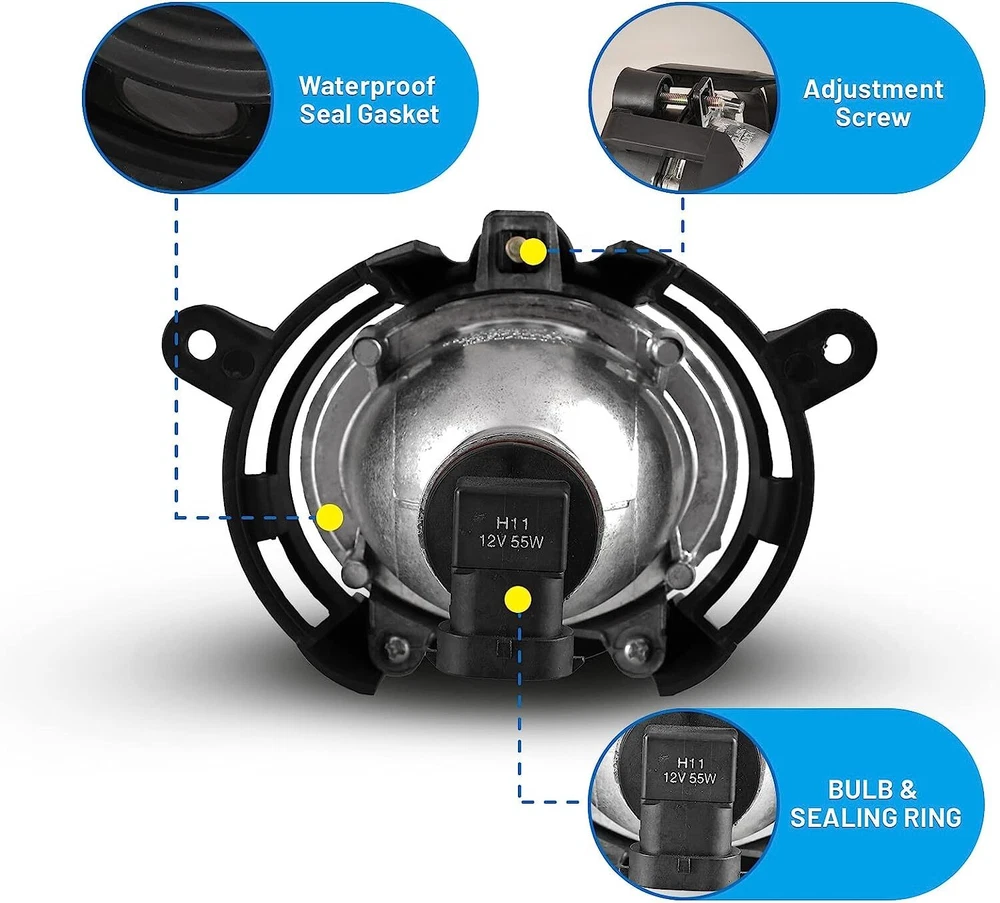 Waterproof Seal Gasket

Adjustment Screw

H11
12V 55W

H11
12V 55W

BULB & SEALING RING