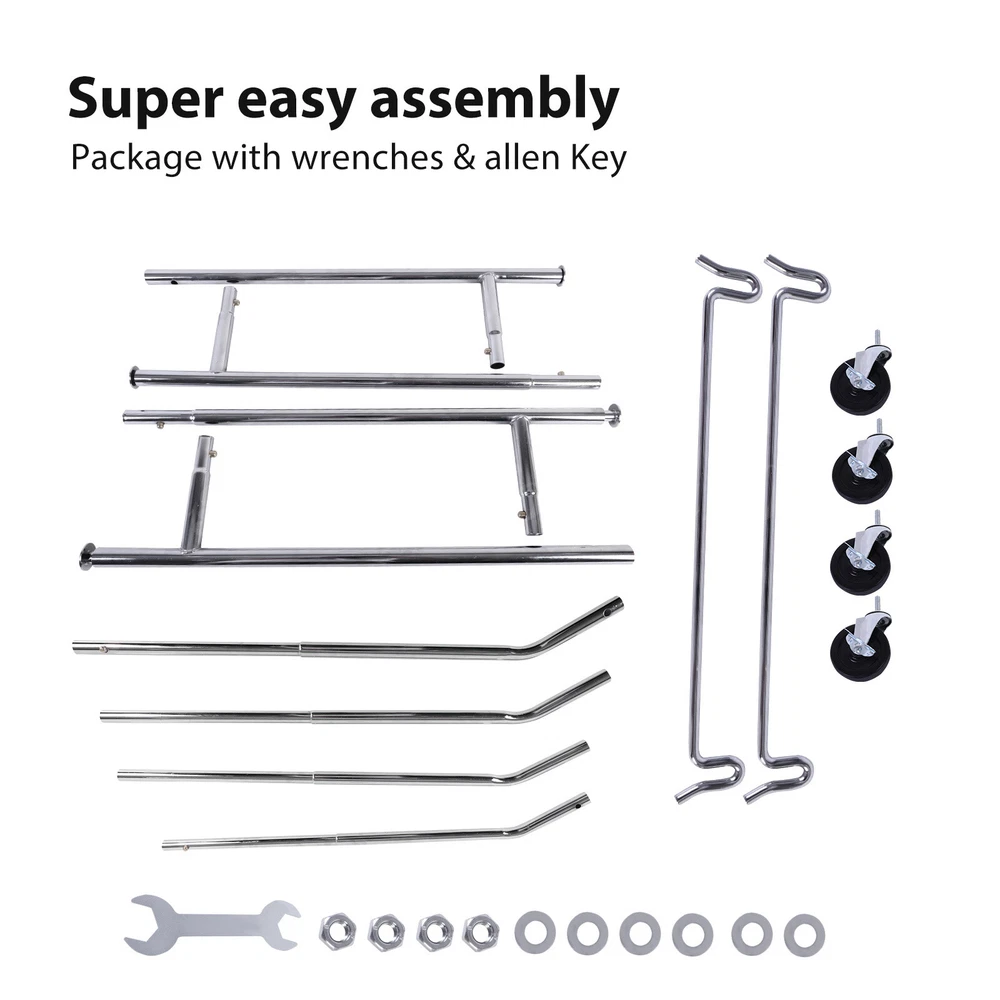 Super easy assembly
Package with wrenches & allen Key