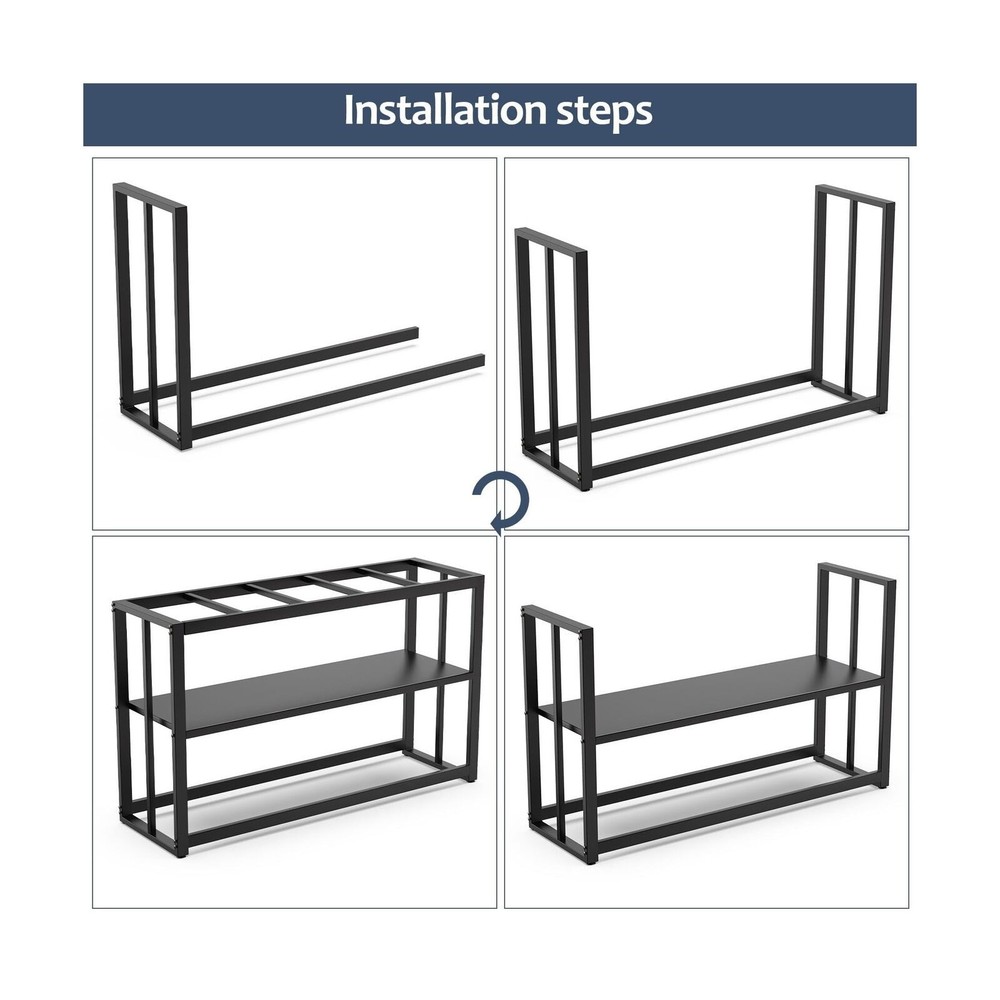 Installation steps