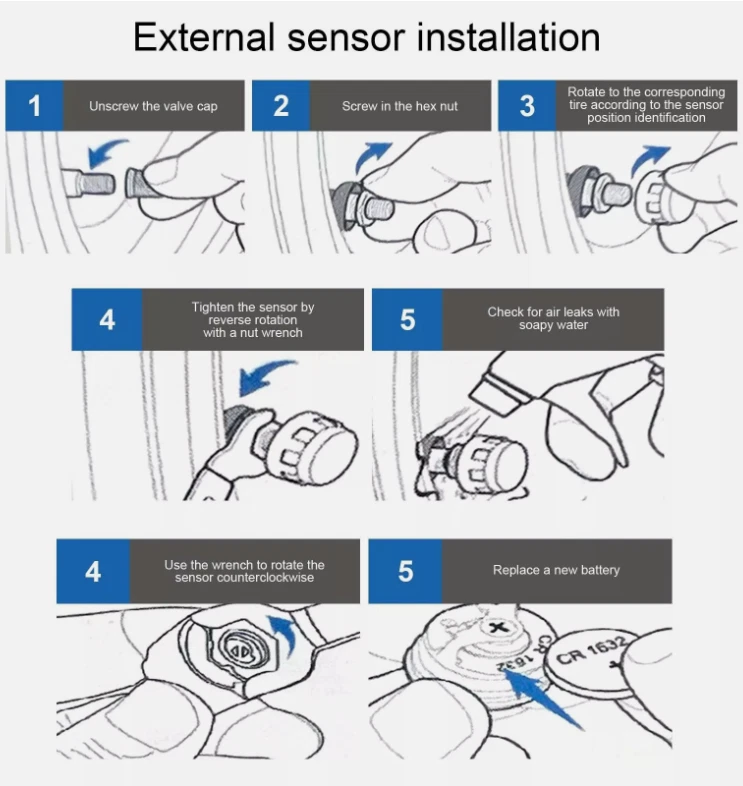 External sensor installation

1 Unscrew the valve cap

2 Screw in the hex nut

3 Rotate to the corresponding tire according to the sensor position identification

4 Tighten the sensor by reverse rotation with a nut wrench

5 Check for air leaks with soapy water

4 Use the wrench to rotate the sensor counterclockwise

5 Replace a new battery

CR 1632

CR 1632